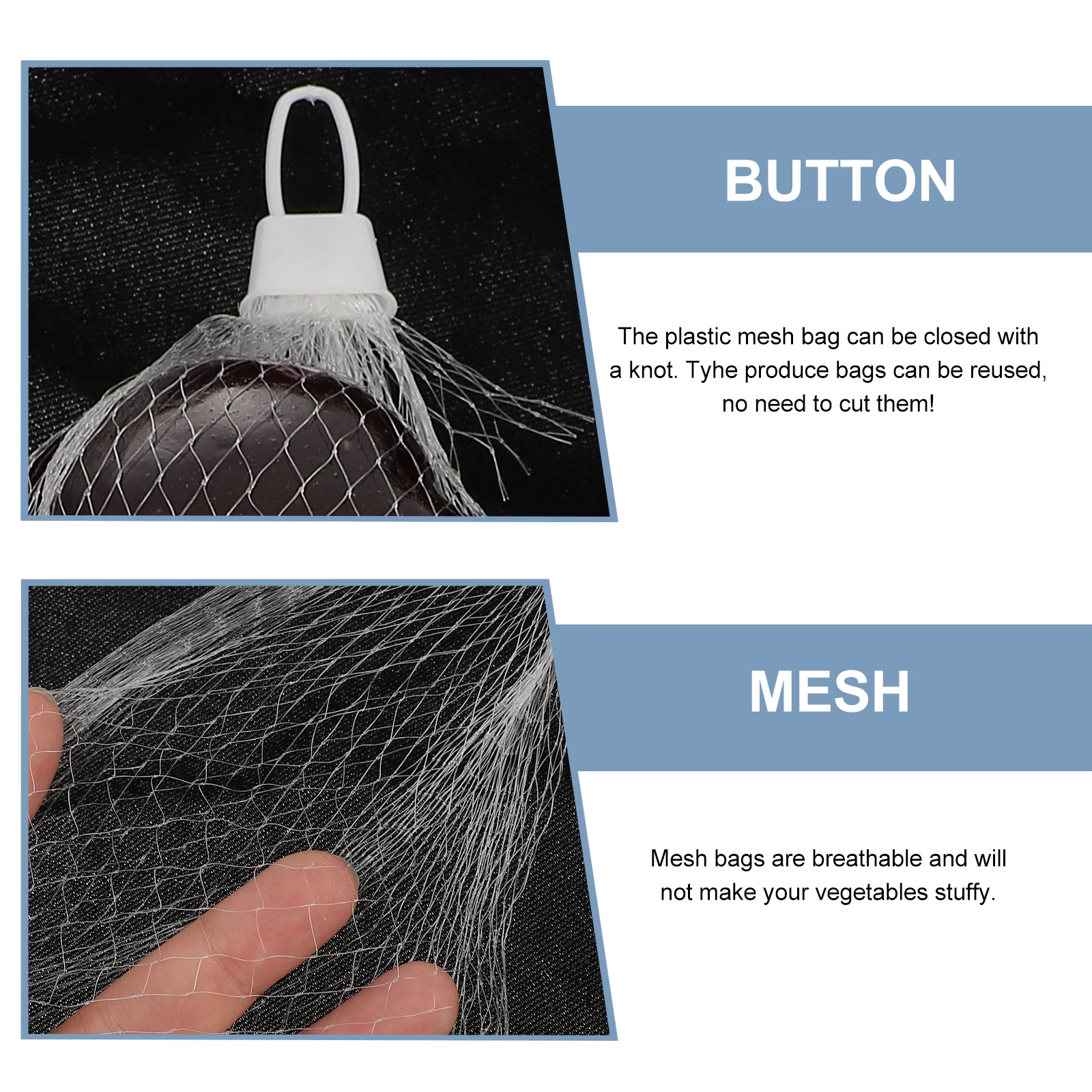 BUTTON

The plastic mesh bag can be closed with a knot. Tyhe produce bags can be reused, no need to cut them!

MESH

Mesh bags are breathable and will not make your vegetables stuffy.