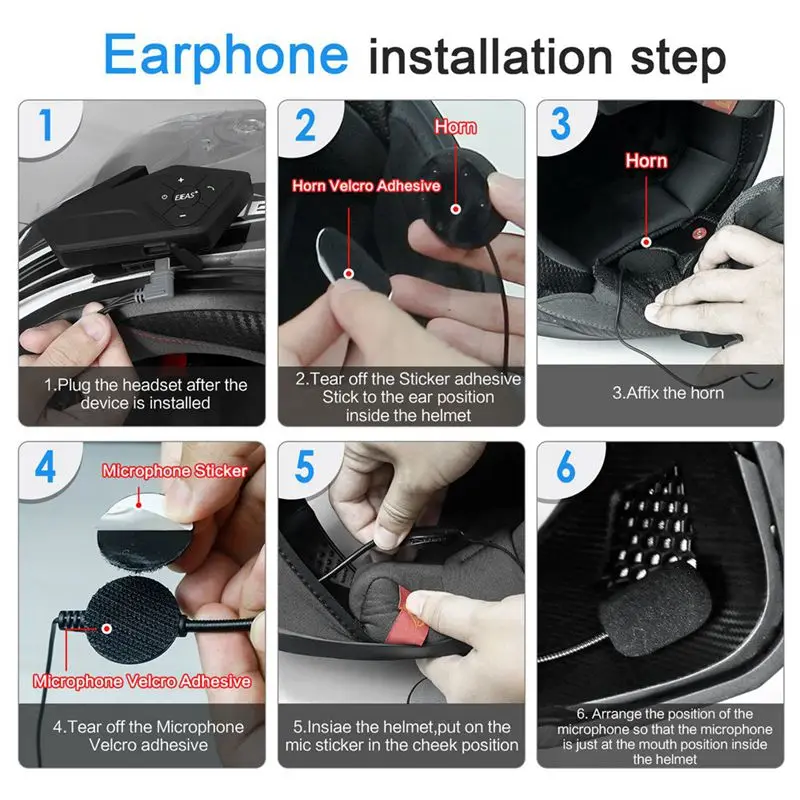 Earphone installation step

1

EEAS

1.Plug the headset after the device is installed

2

Horn

Horn Velcro Adhesive

2.Tear off the Sticker adhesive Stick to the ear position inside the helmet

3

Horn

3.Affix the horn

4

Microphone Sticker

Microphone Velcro Adhesive

4.Tear off the Microphone Velcro adhesive

5

5.Insiae the helmet,put on the mic sticker in the cheek position

6

6. Arrange the position of the microphone so that the microphone is just at the mouth position inside the helmet