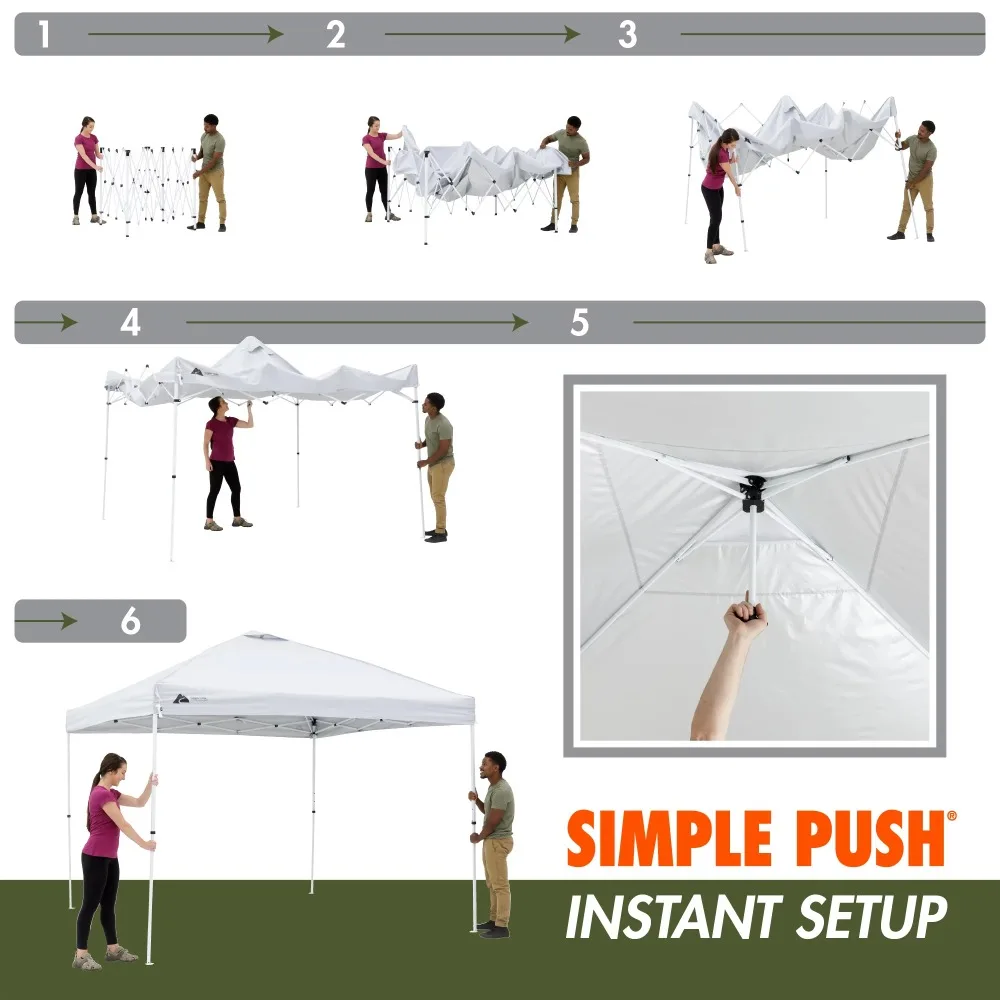 1 2 3

4 5

6

SIMPLE PUSH®
INSTANT SETUP