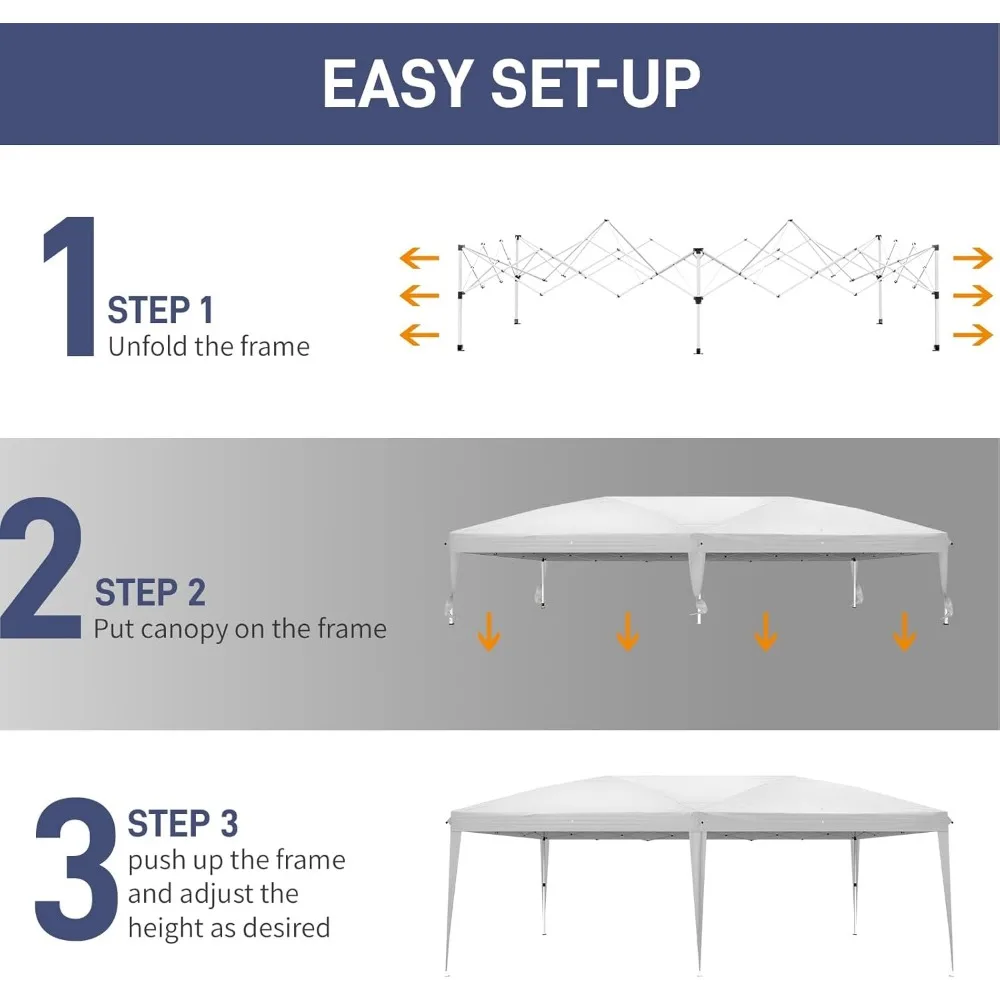 EASY SET-UP

1
STEP 1
Unfold the frame

2
STEP 2
Put canopy on the frame

3
STEP 3
push up the frame and adjust the height as desired