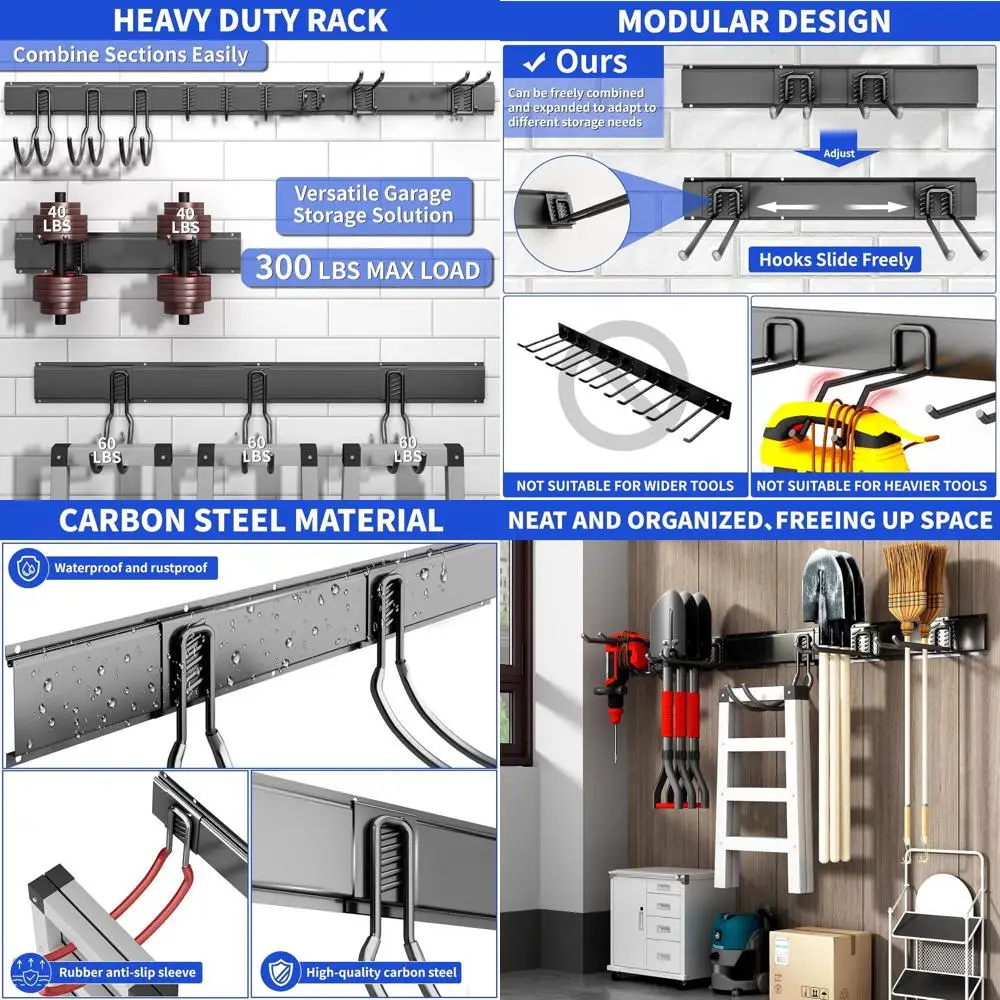 HEAVY DUTY RACK

Combine Sections Easily

40 LBS

40 LBS

Versatile Garage Storage Solution

300 LBS MAX LOAD

60 LBS

60 LBS

60 LBS

MODULAR DESIGN

✓ Ours

Can be freely combined and expanded to adapt to different storage needs

Adjust

Hooks Slide Freely

NOT SUITABLE FOR WIDER TOOLS

NOT SUITABLE FOR HEAVIER TOOLS

CARBON STEEL MATERIAL

Waterproof and rustproof

Rubber anti-slip sleeve

High-quality carbon steel

NEAT AND ORGANIZED、FREEING UP SPACE