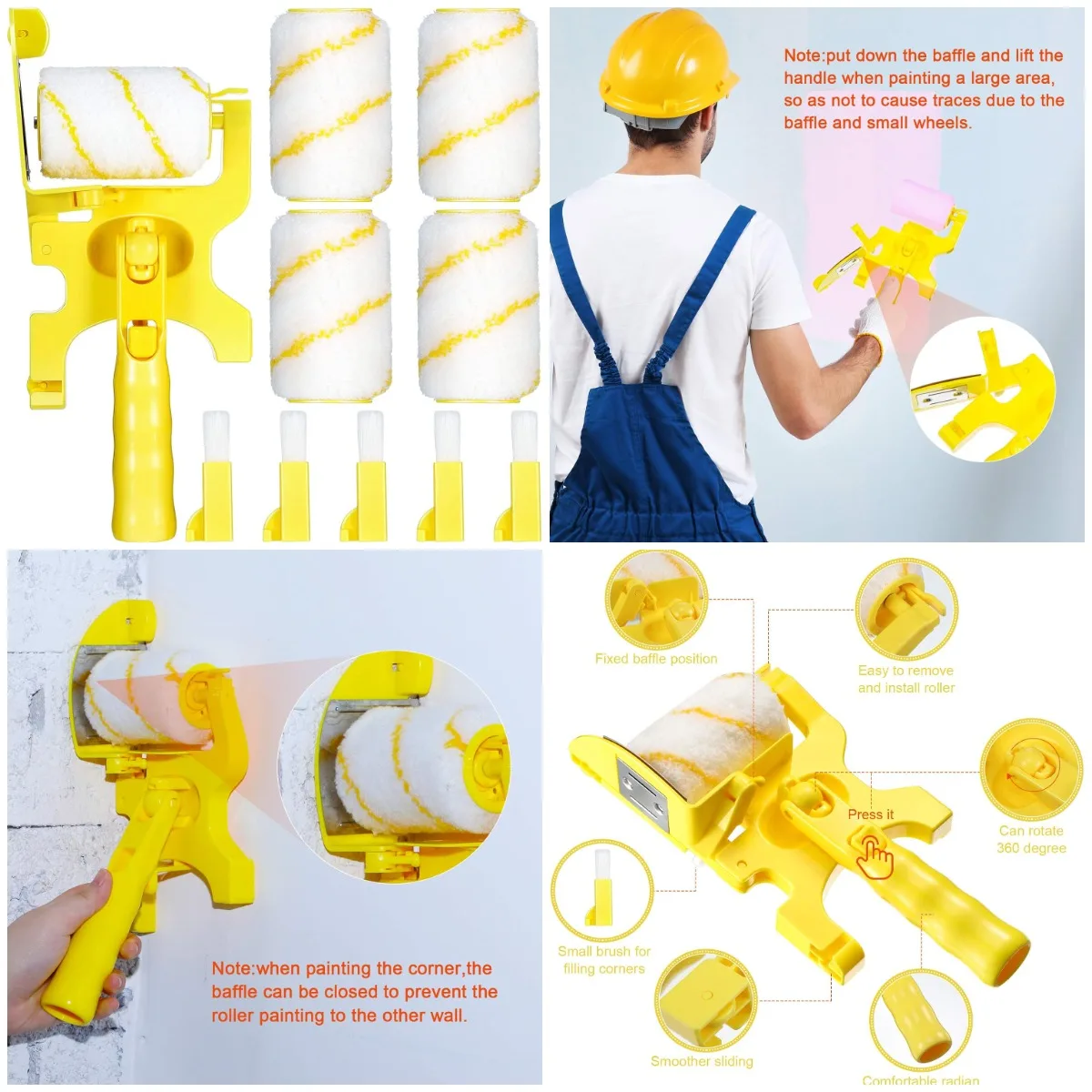 Note:put down the baffle and lift the handle when painting a large area, so as not to cause traces due to the baffle and small wheels.

Note:when painting the corner,the baffle can be closed to prevent the roller painting to the other wall.

Fixed baffle position

Easy to remove and install roller

Press it

Can rotate 360 degree

Small brush for filling corners

Smoother sliding

Comfortable radian