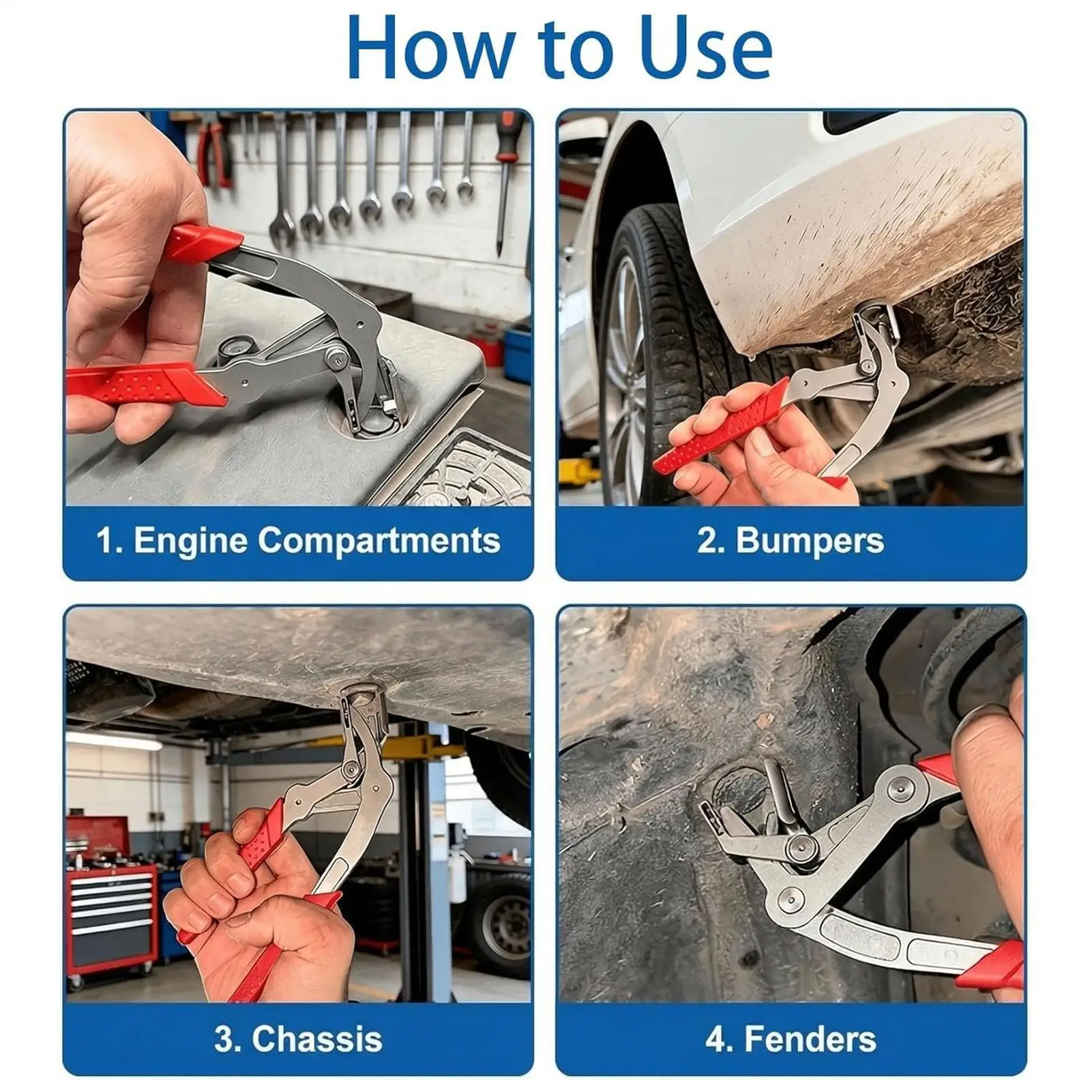 How to Use

1. Engine Compartments

2. Bumpers

3. Chassis

4. Fenders