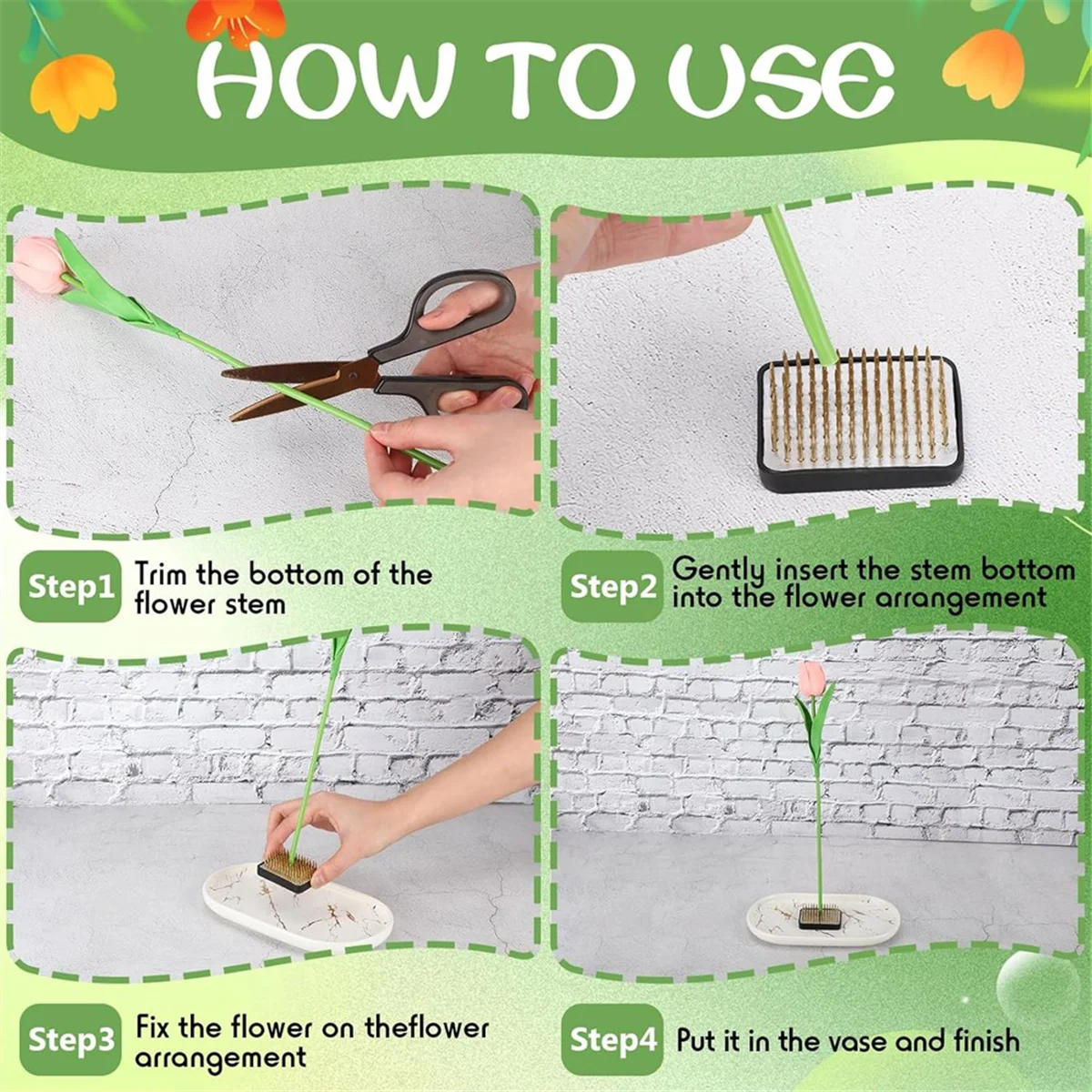 HOW TO USE

Step1 Trim the bottom of the flower stem

Step2 Gently insert the stem bottom into the flower arrangement

Step3 Fix the flower on theflower arrangement

Step4 Put it in the vase and finish