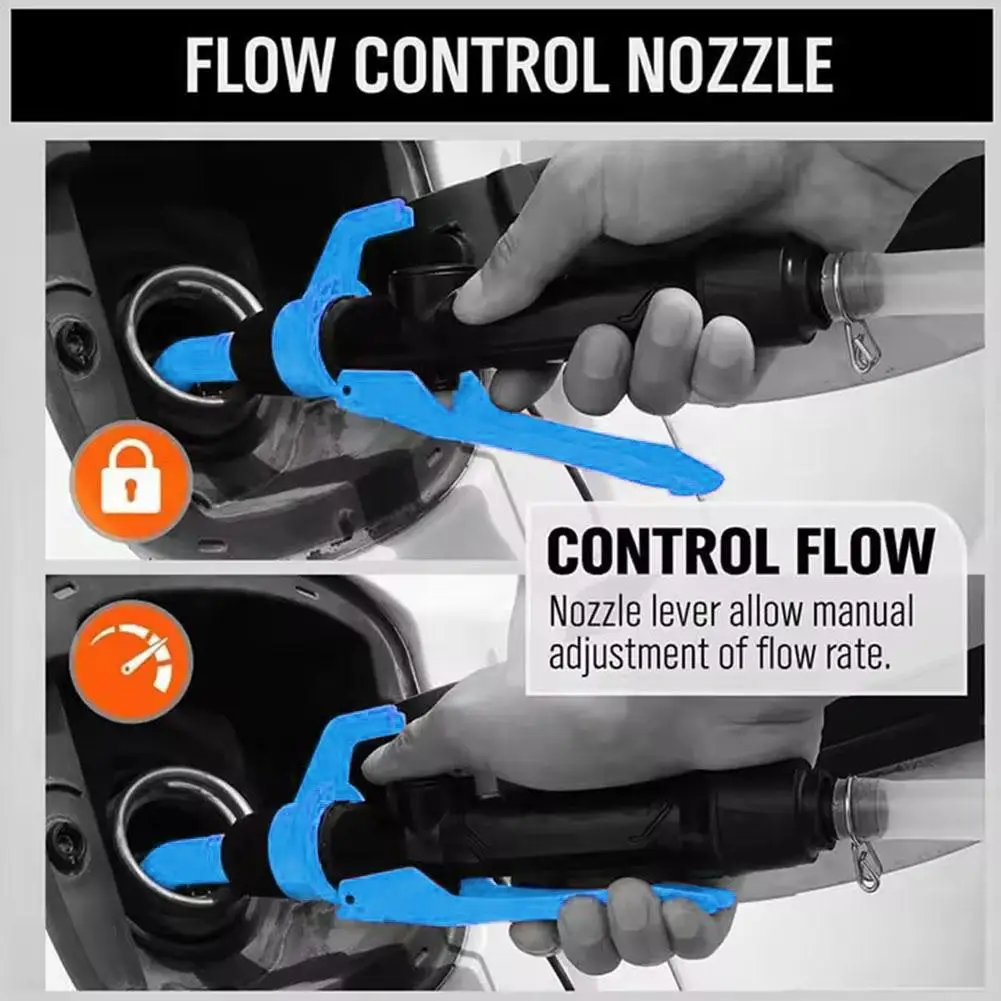 FLOW CONTROL NOZZLE

CONTROL FLOW

Nozzle lever allow manual adjustment of flow rate.