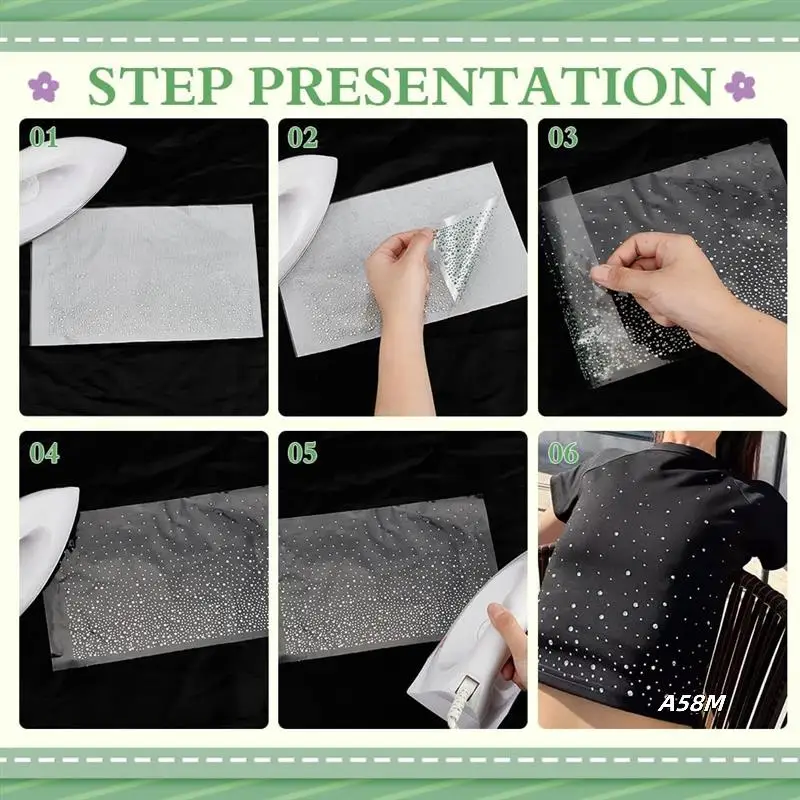 STEP PRESENTATION

01

02

03

04

05

06

A58M