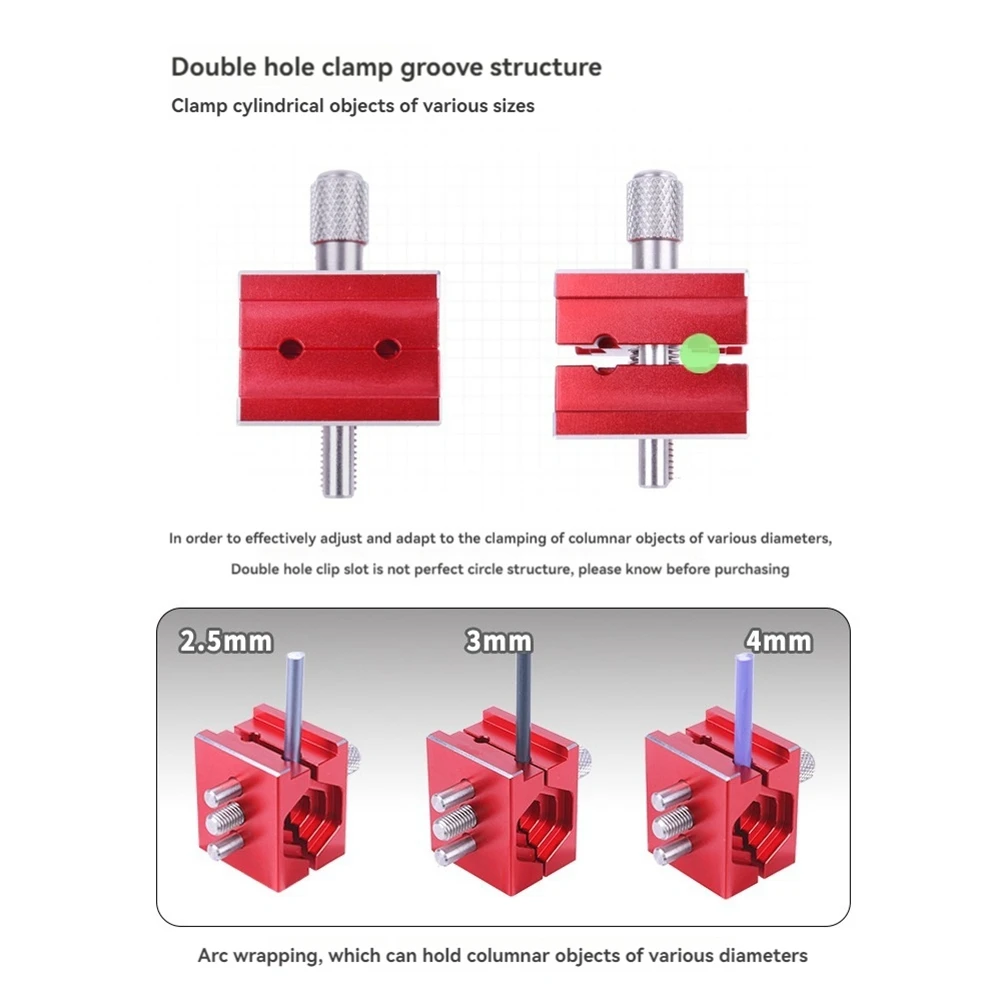 Double hole clamp groove structure

Clamp cylindrical objects of various sizes

In order to effectively adjust and adapt to the clamping of columnar objects of various diameters,

Double hole clip slot is not perfect circle structure, please know before purchasing

2.5mm

3mm

4mm

Arc wrapping, which can hold columnar objects of various diameters