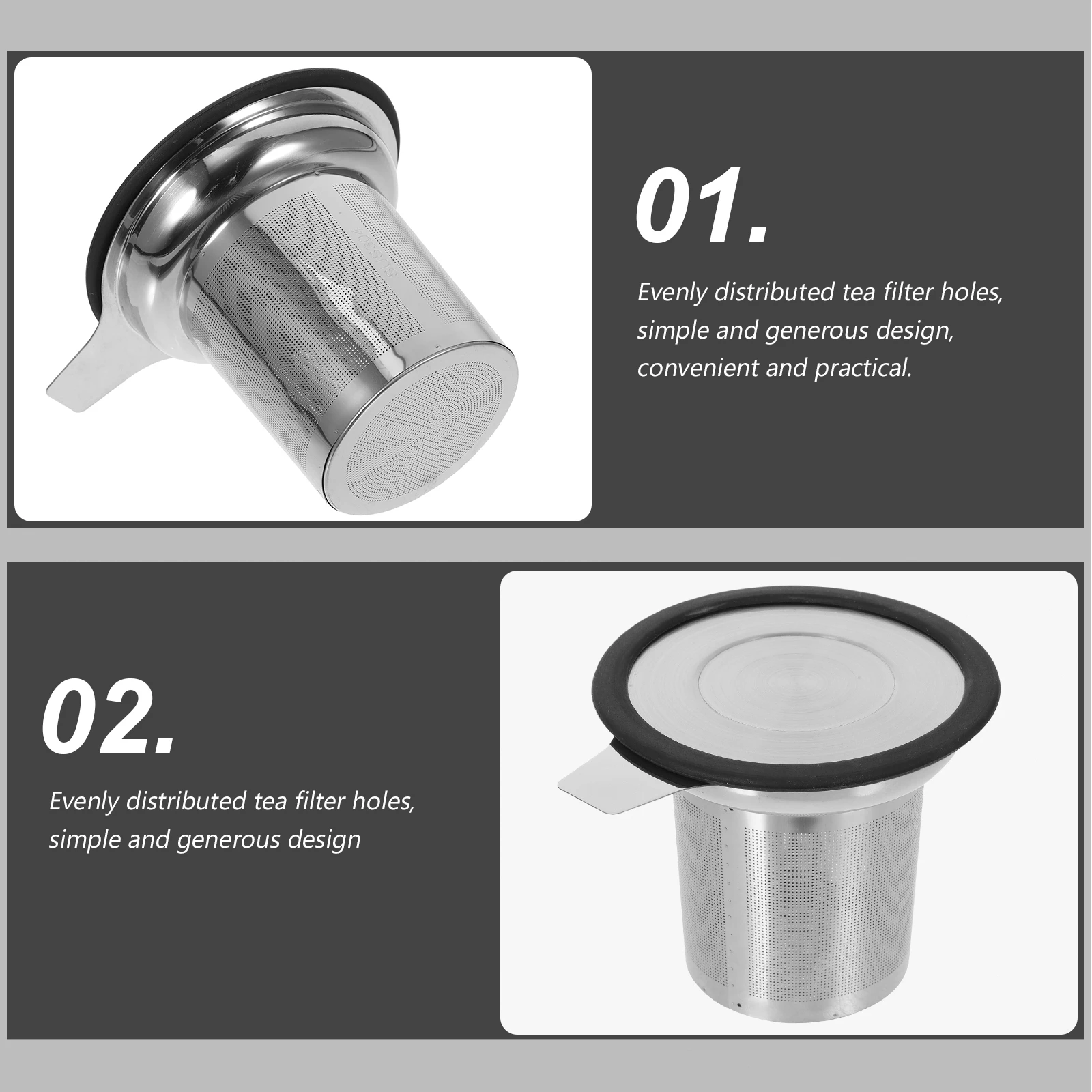 SUS304

01.

Evenly distributed tea filter holes, simple and generous design, convenient and practical.

02.

Evenly distributed tea filter holes, simple and generous design