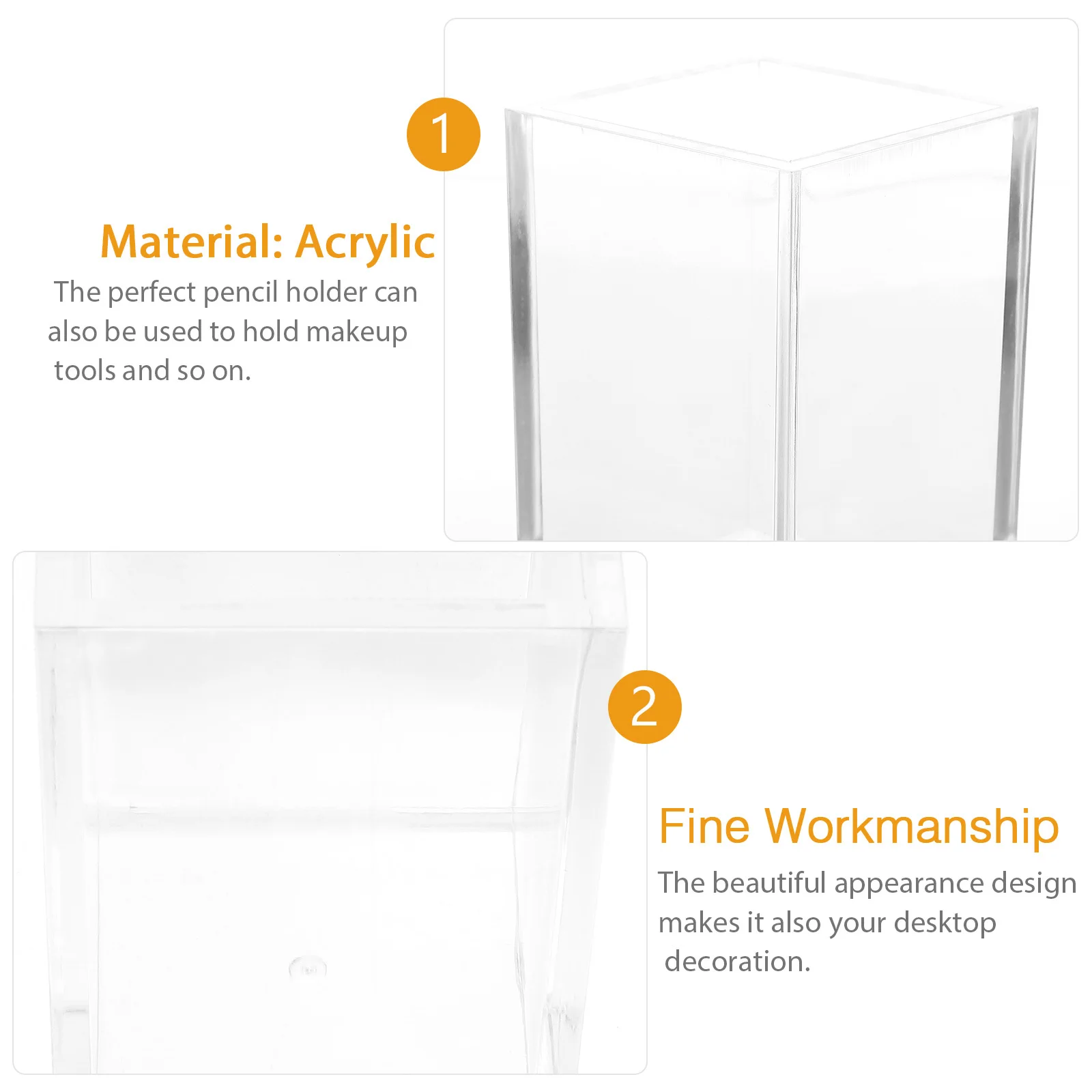 1

Material: Acrylic

The perfect pencil holder can also be used to hold makeup tools and so on.

2

Fine Workmanship

The beautiful appearance design makes it also your desktop decoration.