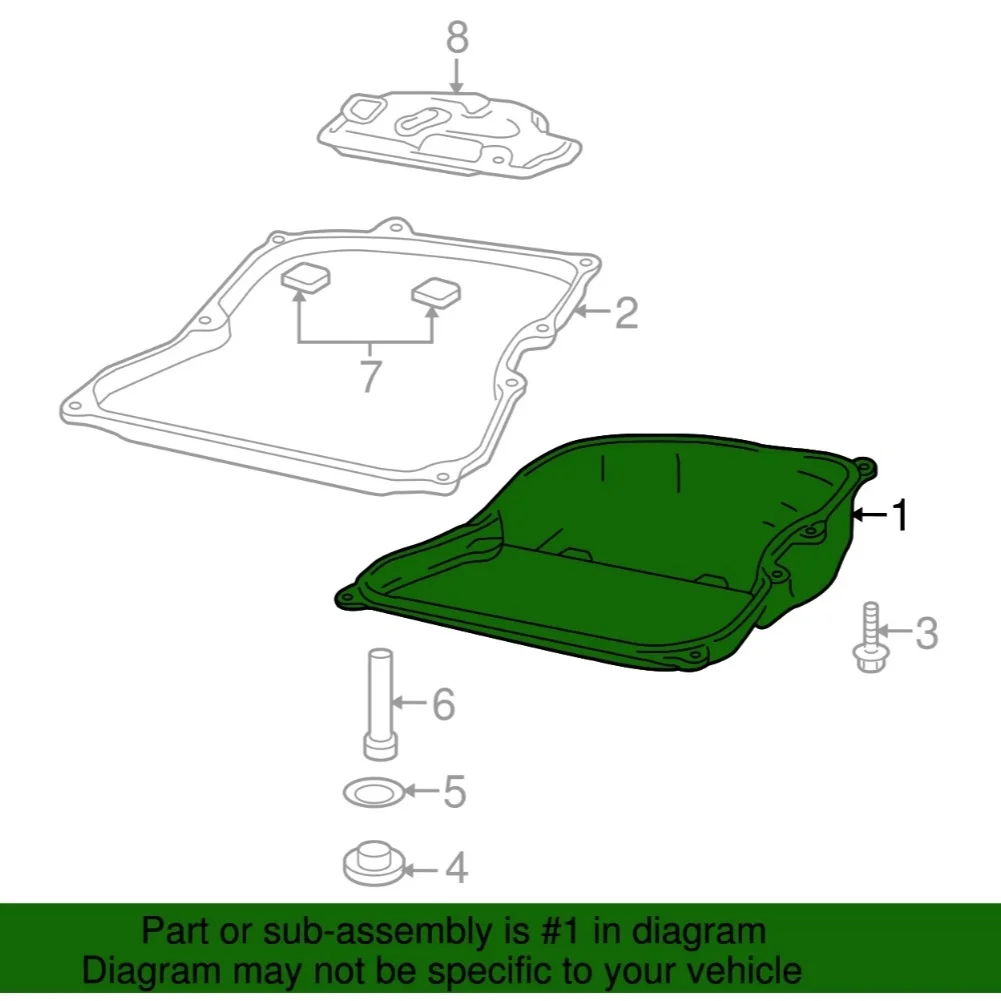 8

2

7

1

3

6

5

4

Part or sub-assembly is #1 in diagram
Diagram may not be specific to your vehicle