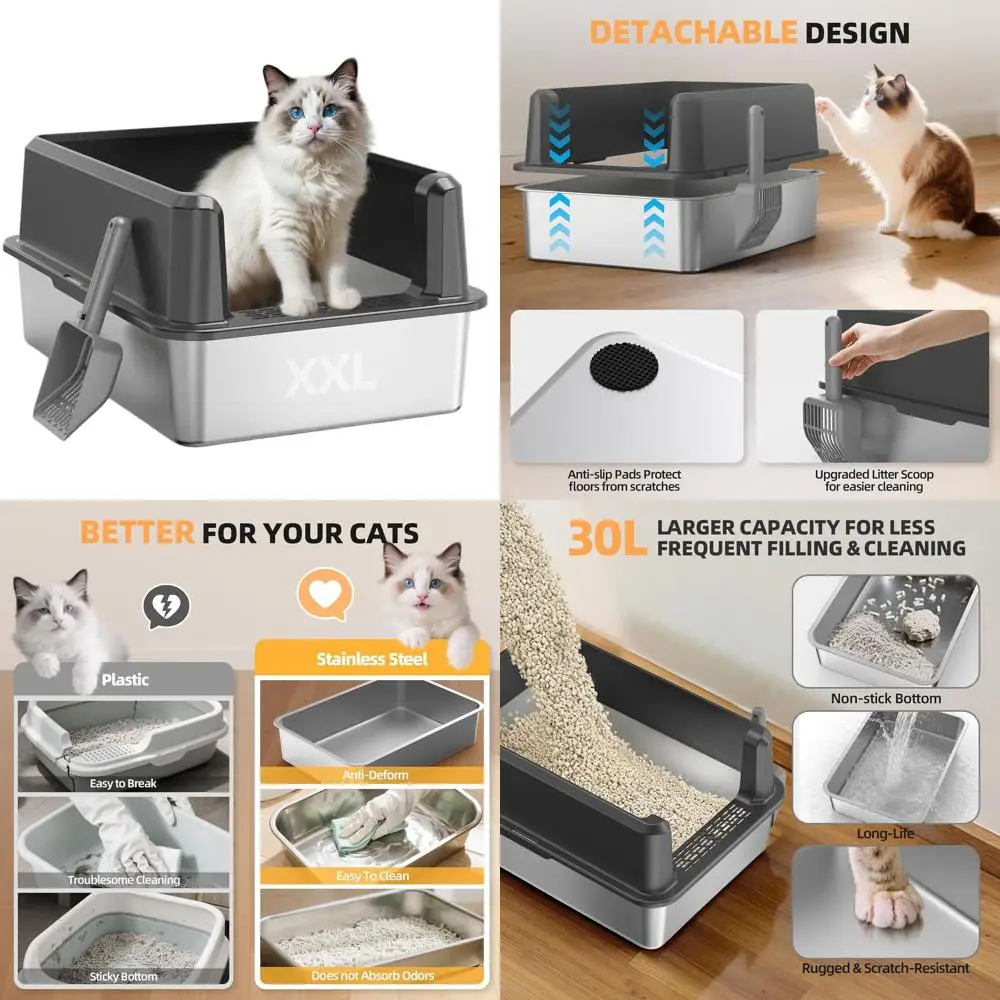 XXL

DETACHABLE DESIGN

Anti-slip Pads Protect floors from scratches

Upgraded Litter Scoop for easier cleaning

BETTER FOR YOUR CATS

Plastic

Easy to Break

Troublesome Cleaning

Sticky Bottom

Stainless Steel

Anti-Deform

Easy To Clean

Does not Absorb Odors

30L LARGER CAPACITY FOR LESS FREQUENT FILLING & CLEANING

Non-stick Bottom

Long-Life

Rugged & Scratch-Resistant