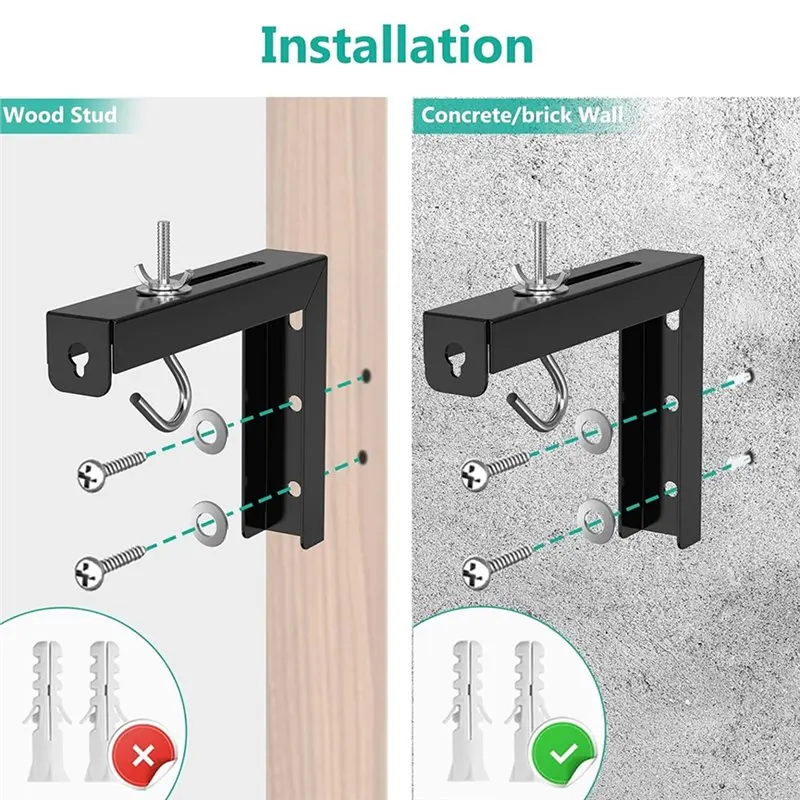 Installation

Wood Stud

Concrete/brick Wall