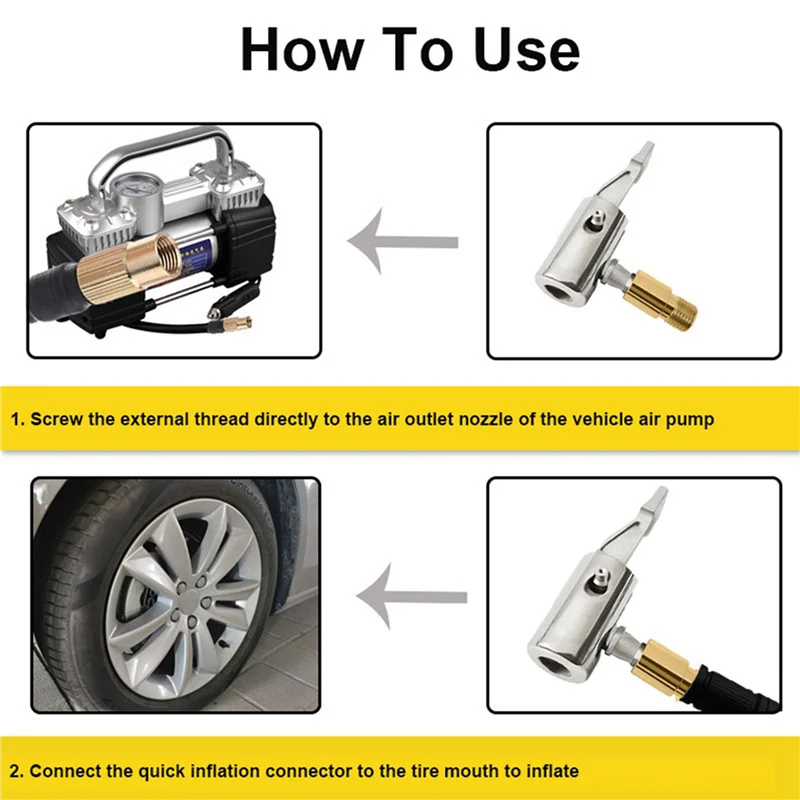 How To Use

1. Screw the external thread directly to the air outlet nozzle of the vehicle air pump

2. Connect the quick inflation connector to the tire mouth to inflate