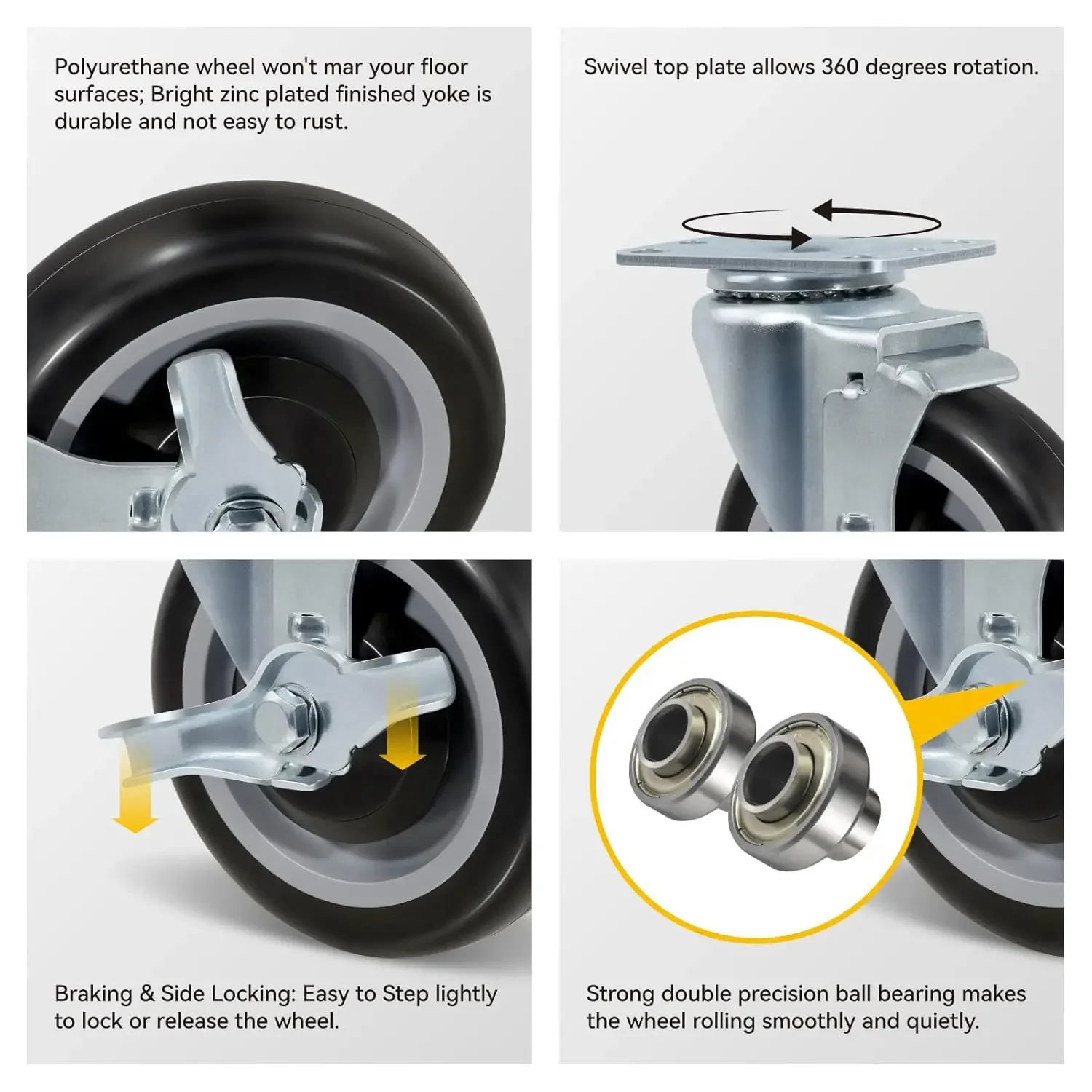 Polyurethane wheel won't mar your floor surfaces; Bright zinc plated finished yoke is durable and not easy to rust.

Swivel top plate allows 360 degrees rotation.

Braking & Side Locking: Easy to Step lightly to lock or release the wheel.

Strong double precision ball bearing makes the wheel rolling smoothly and quietly.