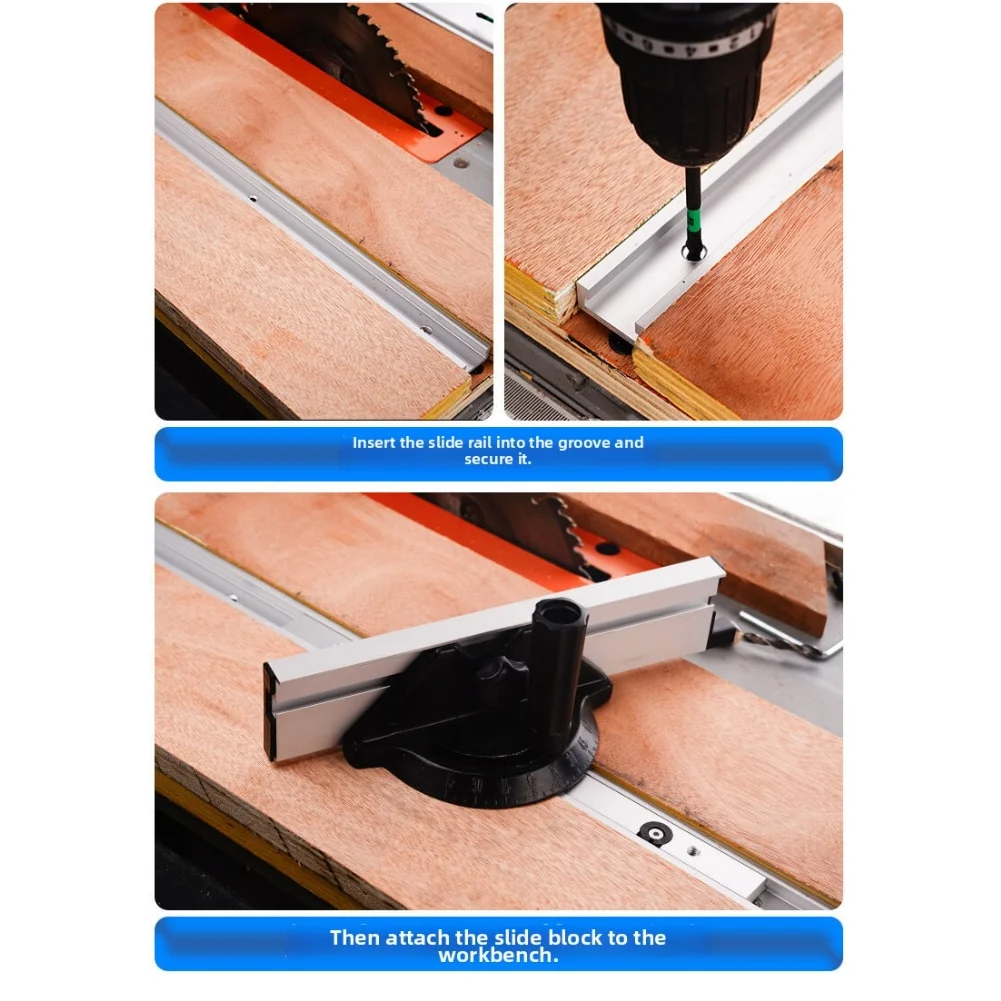 Insert the slide rail into the groove and secure it.

Then attach the slide block to the workbench.