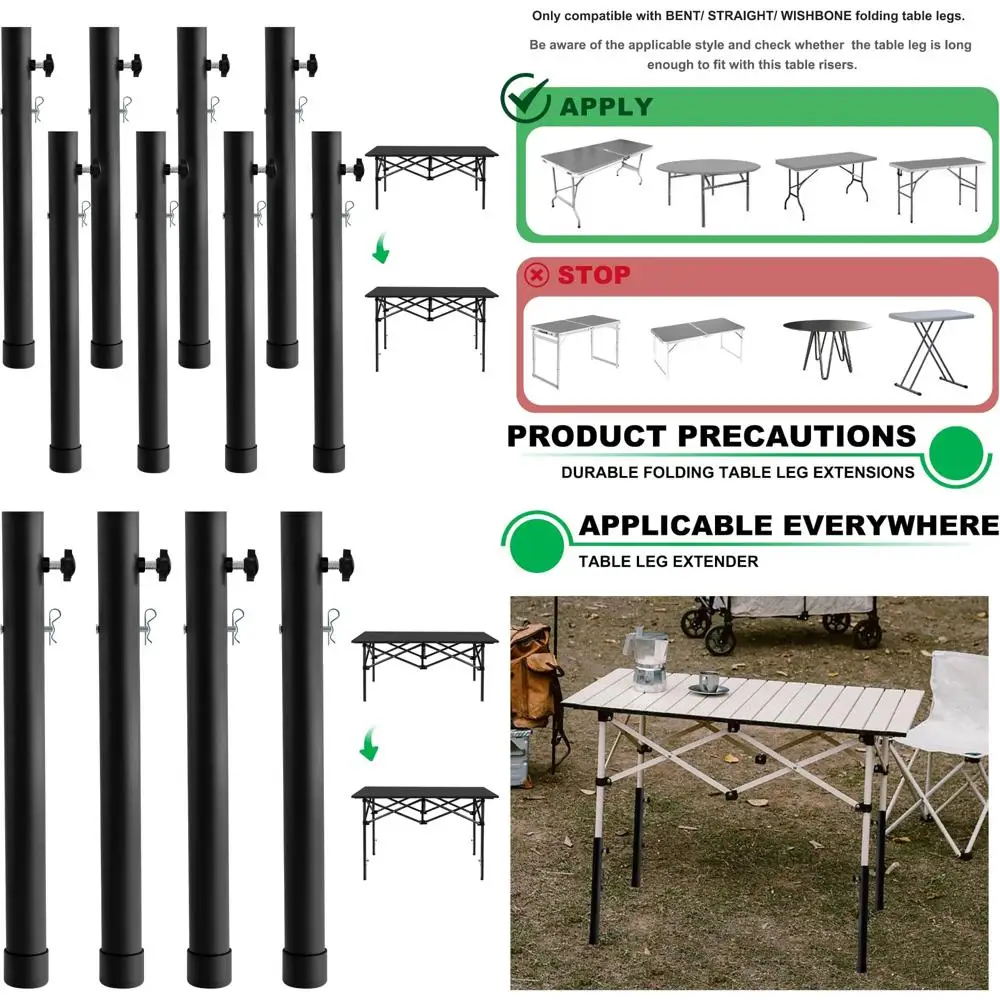 Only compatible with BENT/ STRAIGHT/ WISHBONE folding table legs.

Be aware of the applicable style and check whether the table leg is long enough to fit with this table risers.

APPLY

STOP

PRODUCT PRECAUTIONS

DURABLE FOLDING TABLE LEG EXTENSIONS

APPLICABLE EVERYWHERE

TABLE LEG EXTENDER