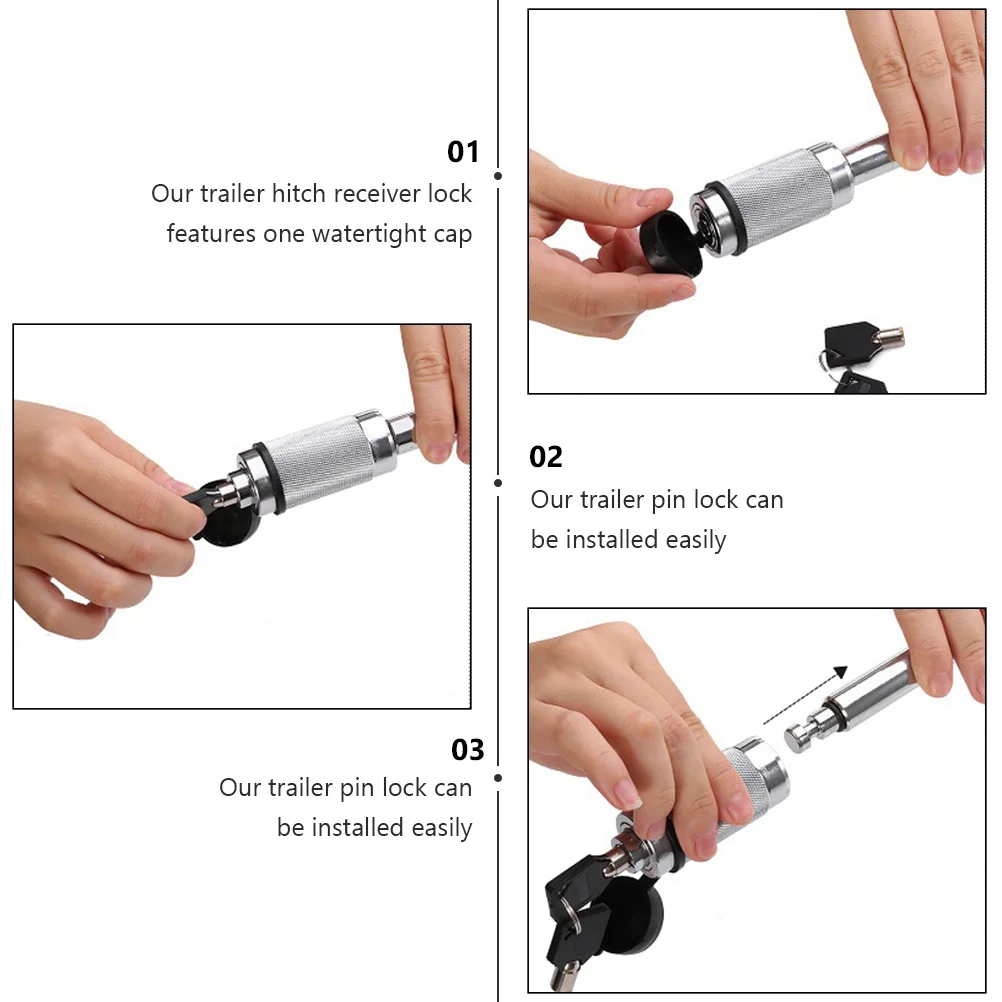 01
Our trailer hitch receiver lock features one watertight cap

02
Our trailer pin lock can be installed easily

03
Our trailer pin lock can be installed easily