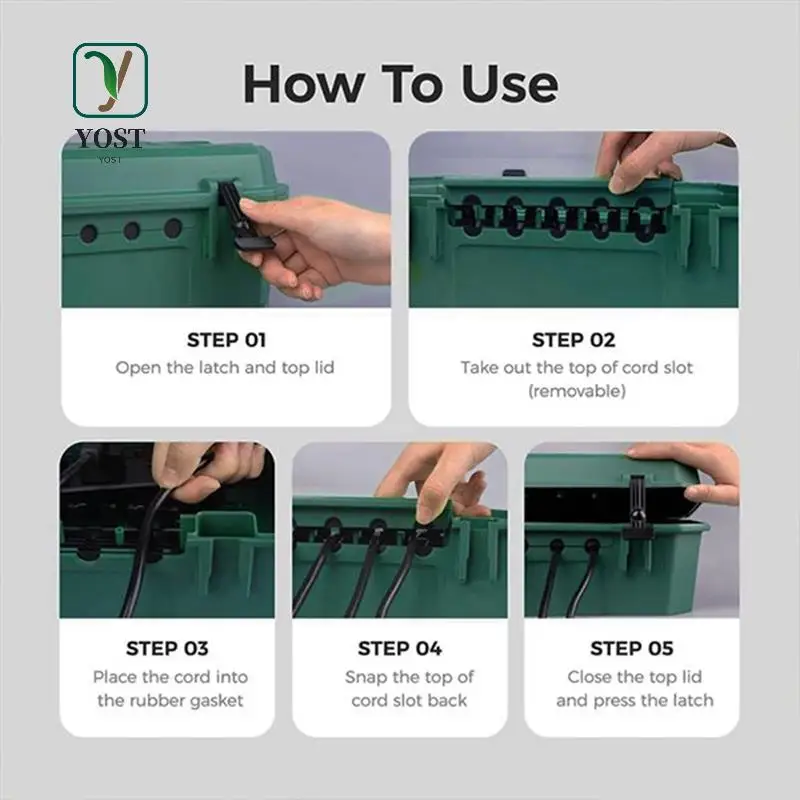 YOST
YOST

How To Use

STEP 01
Open the latch and top lid

STEP 02
Take out the top of cord slot (removable)

STEP 03
Place the cord into the rubber gasket

STEP 04
Snap the top of cord slot back

STEP 05
Close the top lid and press the latch