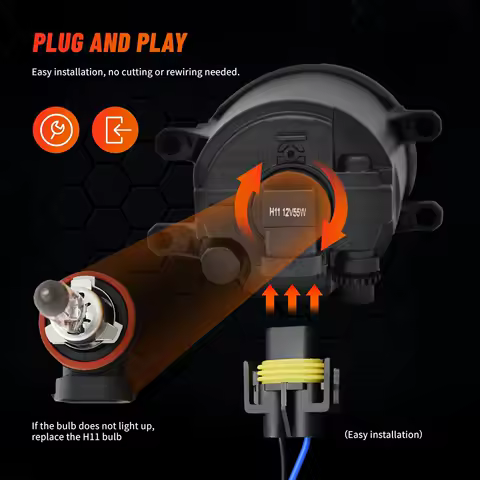 PLUG AND PLAY

Easy installation, no cutting or rewiring needed.

H11 12V55W

If the bulb does not light up, replace the H11 bulb

(Easy installation)