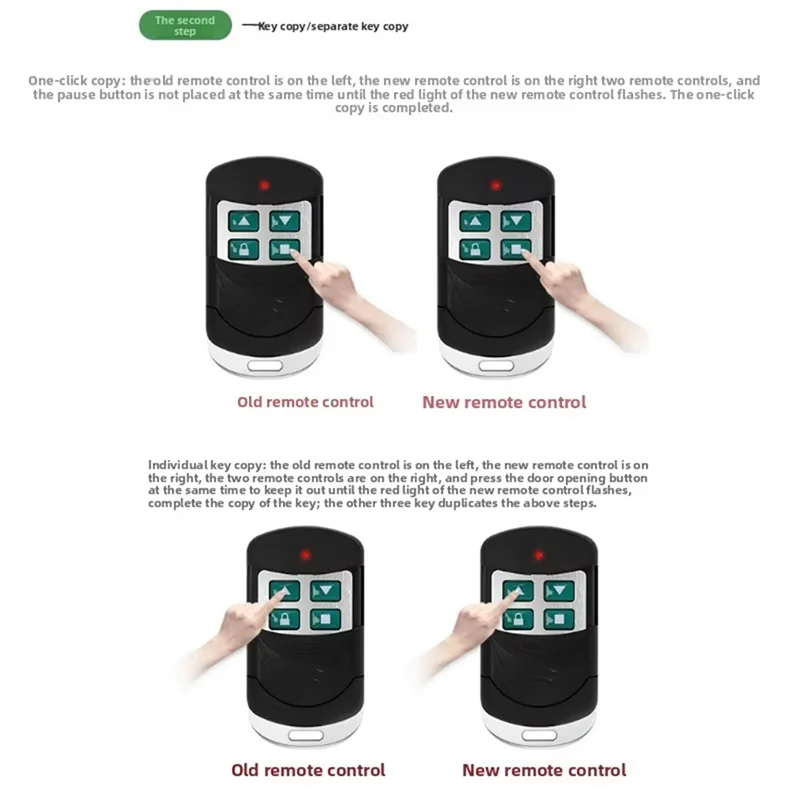 The second step

Key copy/separate key copy

One-click copy: the old remote control is on the left, the new remote control is on the right two remote controls, and the pause button is not placed at the same time until the red light of the new remote control flashes. The one-click copy is completed.

Old remote control

New remote control

Individual key copy: the old remote control is on the left, the new remote control is on the right, the two remote controls are on the right, and press the door opening button at the same time to keep it out until the red light of the new remote control flashes, complete the copy of the key; the other three key duplicates the above steps.

Old remote control

New remote control