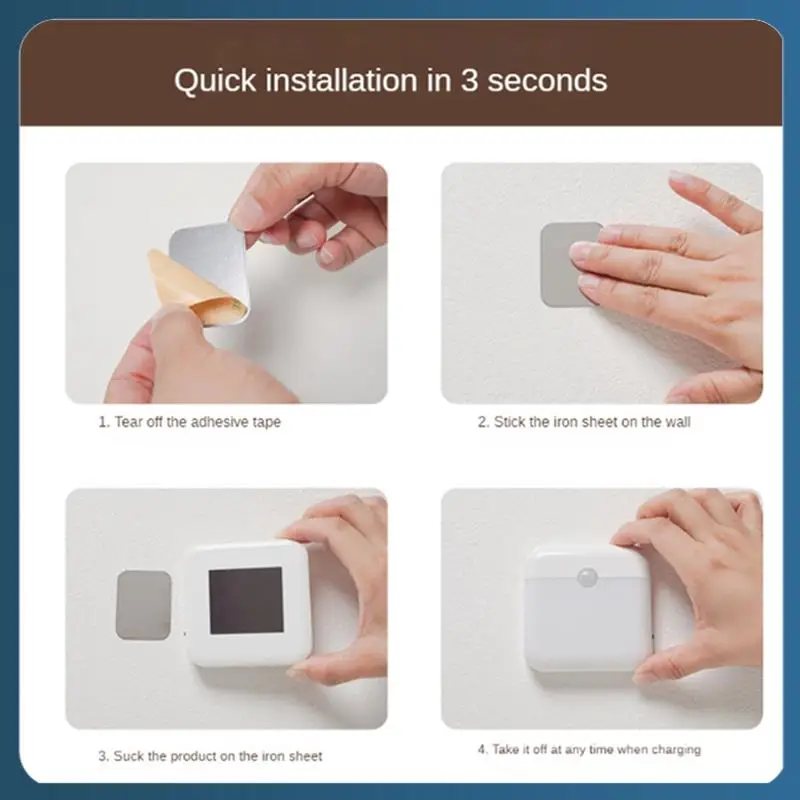 Quick installation in 3 seconds

1. Tear off the adhesive tape

2. Stick the iron sheet on the wall

3. Suck the product on the iron sheet

4. Take it off at any time when charging