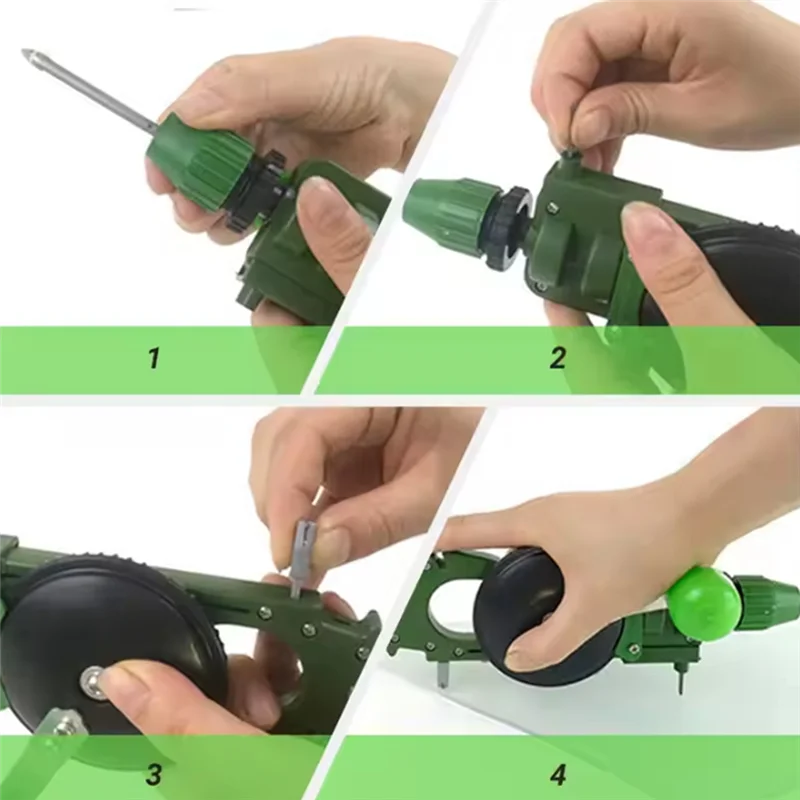 1

2

3

4