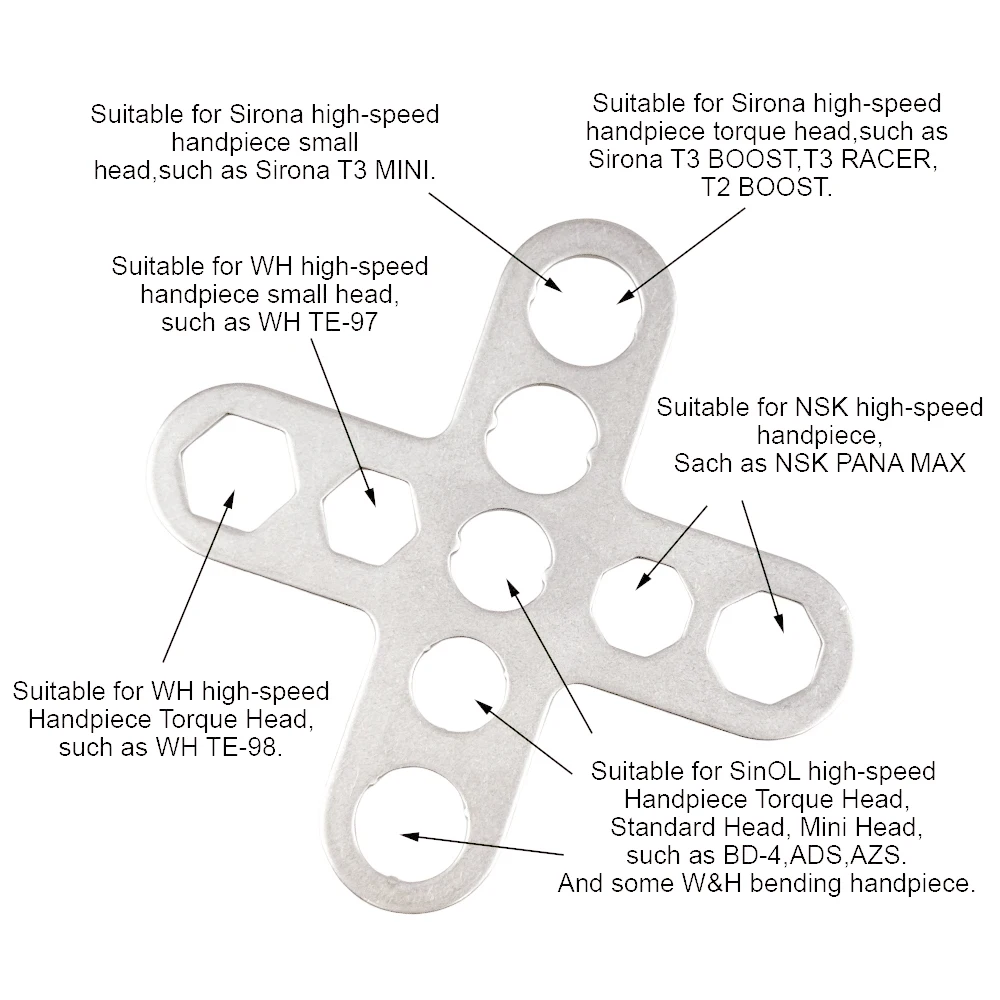 Suitable for Sirona high-speed handpiece small head,such as Sirona T3 MINI.

Suitable for Sirona high-speed handpiece torque head,such as Sirona T3 BOOST,T3 RACER, T2 BOOST.

Suitable for WH high-speed handpiece small head, such as WH TE-97

Suitable for NSK high-speed handpiece, Sach as NSK PANA MAX

Suitable for WH high-speed Handpiece Torque Head, such as WH TE-98.

Suitable for SinOL high-speed Handpiece Torque Head, Standard Head, Mini Head, such as BD-4,ADS,AZS. And some W&H bending handpiece.