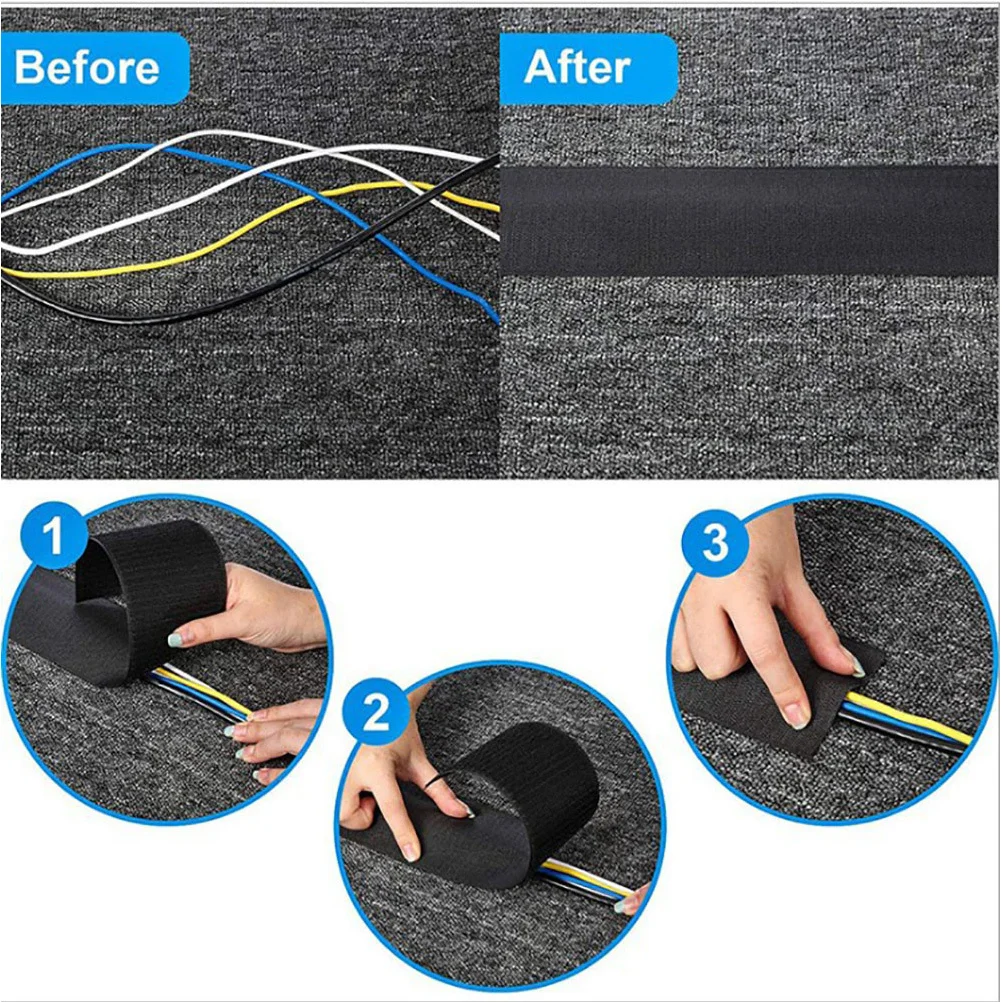 Before

After

1

2

3