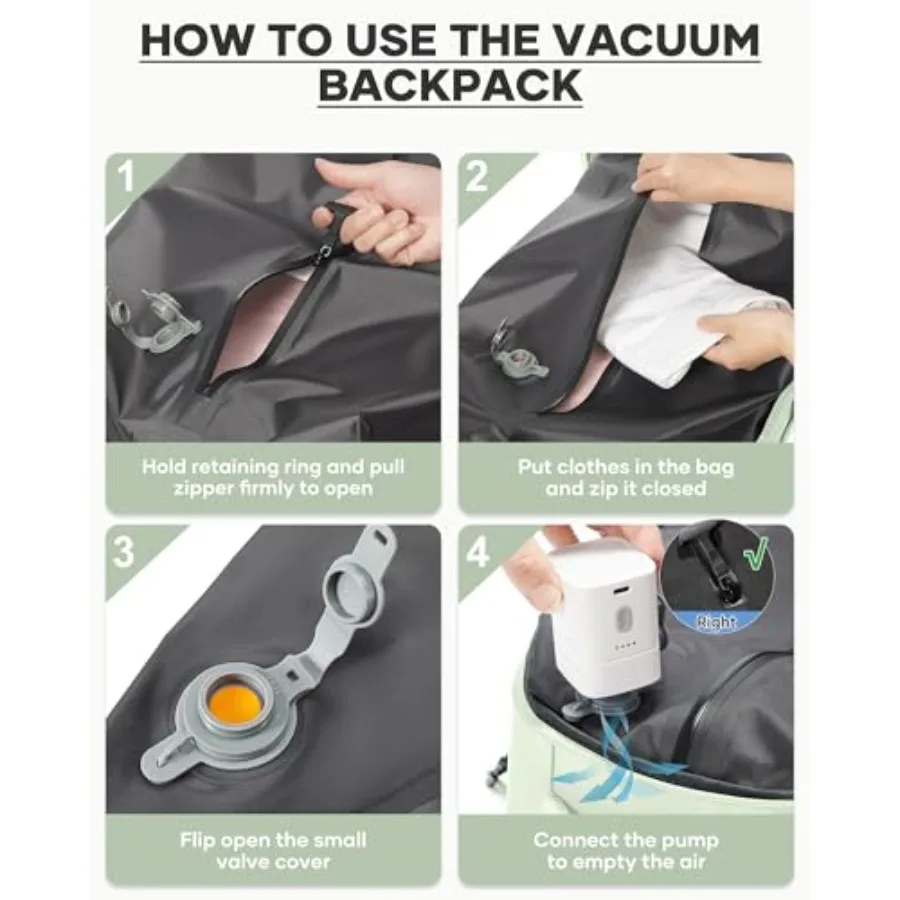 HOW TO USE THE VACUUM BACKPACK

1

Hold retaining ring and pull zipper firmly to open

2

Put clothes in the bag and zip it closed

3

Flip open the small valve cover

4

Right

Connect the pump to empty the air