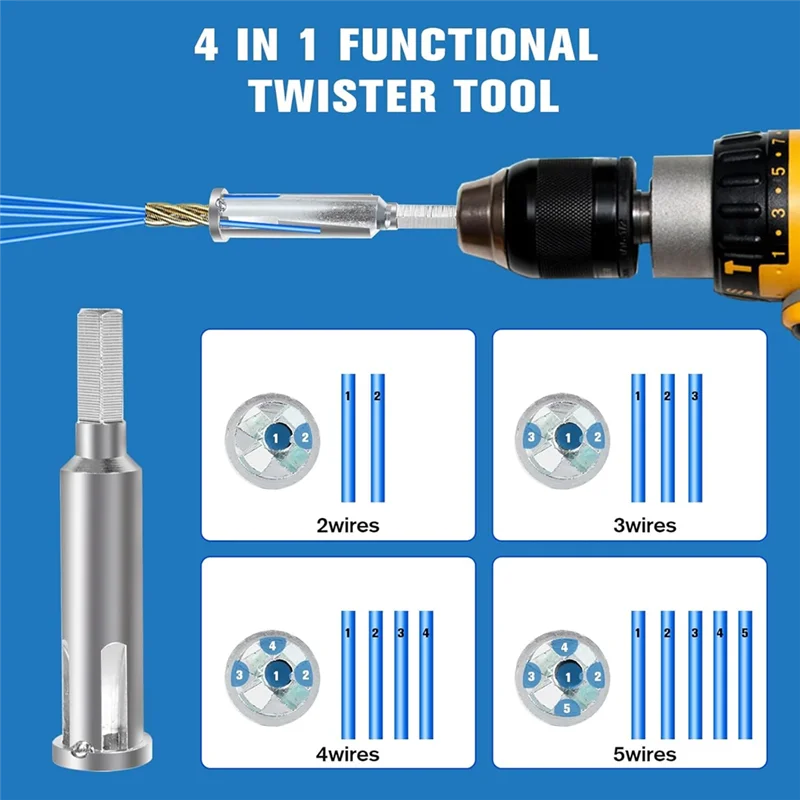 4 IN 1 FUNCTIONAL TWISTER TOOL

1 3 5 7

1 2
1 2
2wires

3 1 2
1 2 3
3wires

4 3 1 2
1 2 3 4
4wires

4 3 1 2 5
1 2 3 4 5
5wires