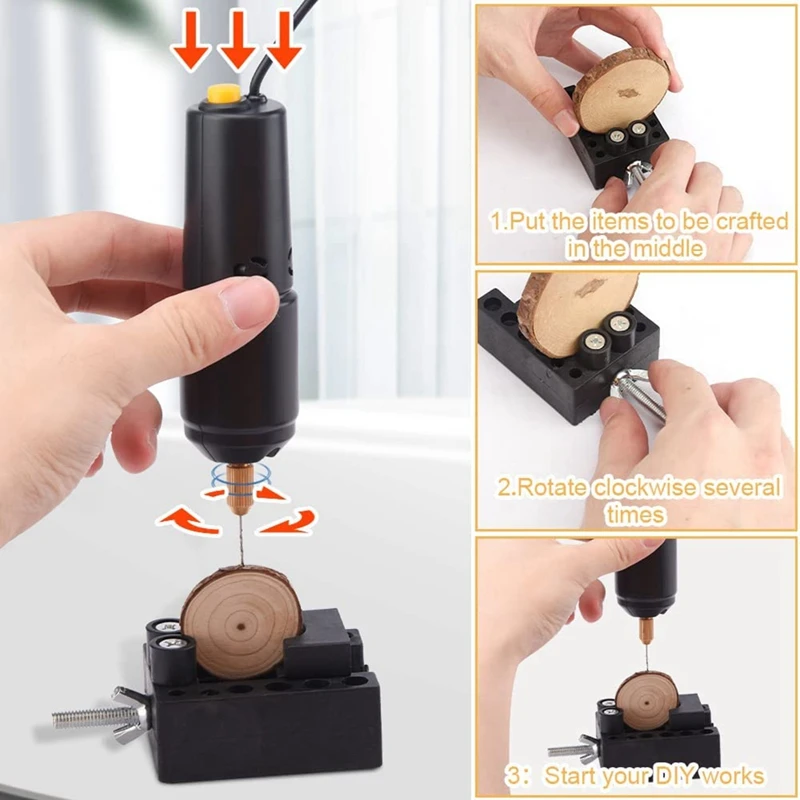 1.Put the items to be crafted in the middle

2.Rotate clockwise several times

3: Start your DIY works