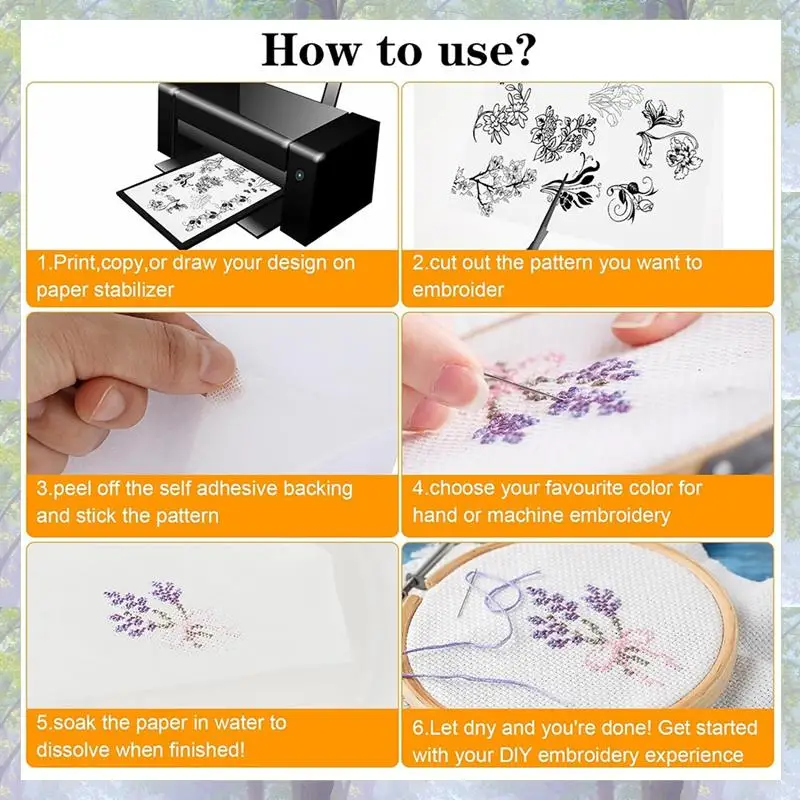 How to use?

1.Print,copy,or draw your design on paper stabilizer

2.cut out the pattern you want to embroider

3.peel off the self adhesive backing and stick the pattern

4.choose your favourite color for hand or machine embroidery

5.soak the paper in water to dissolve when finished!

6.Let dny and you're done! Get started with your DIY embroidery experience