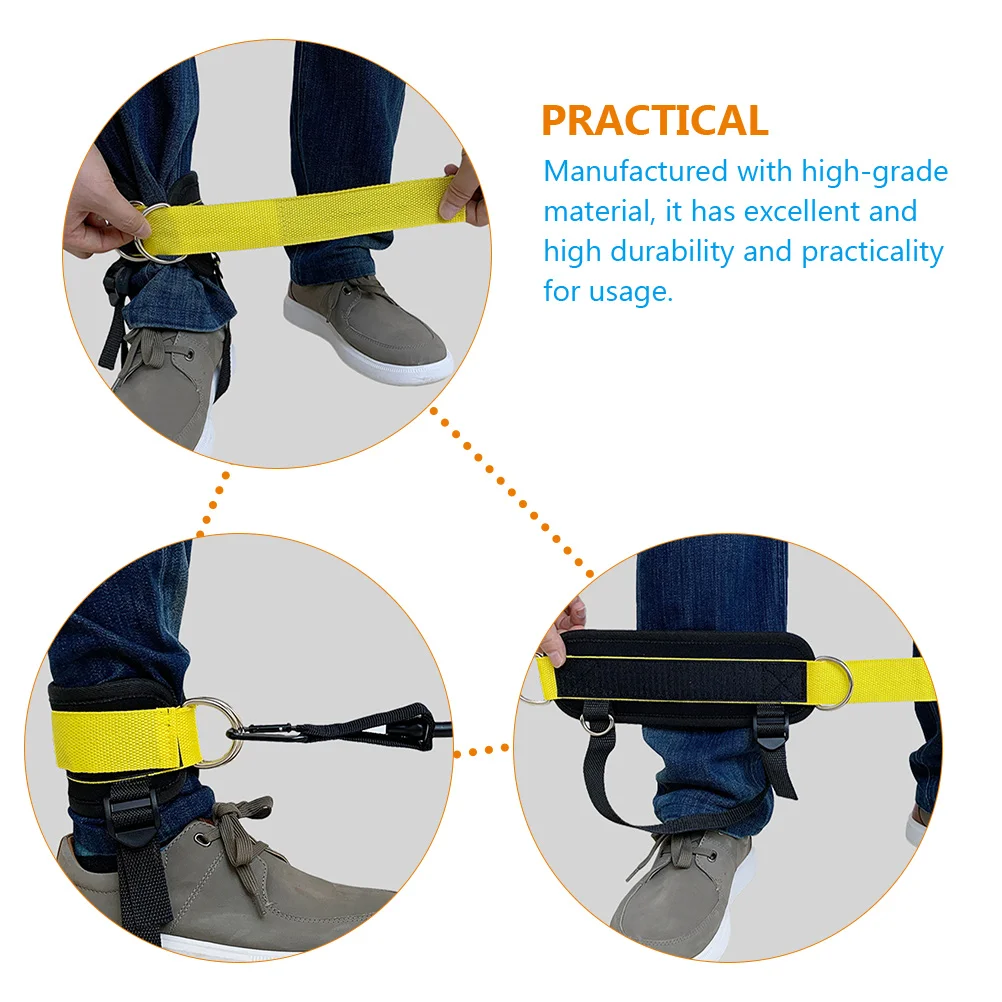 PRACTICAL

Manufactured with high-grade material, it has excellent and high durability and practicality for usage.