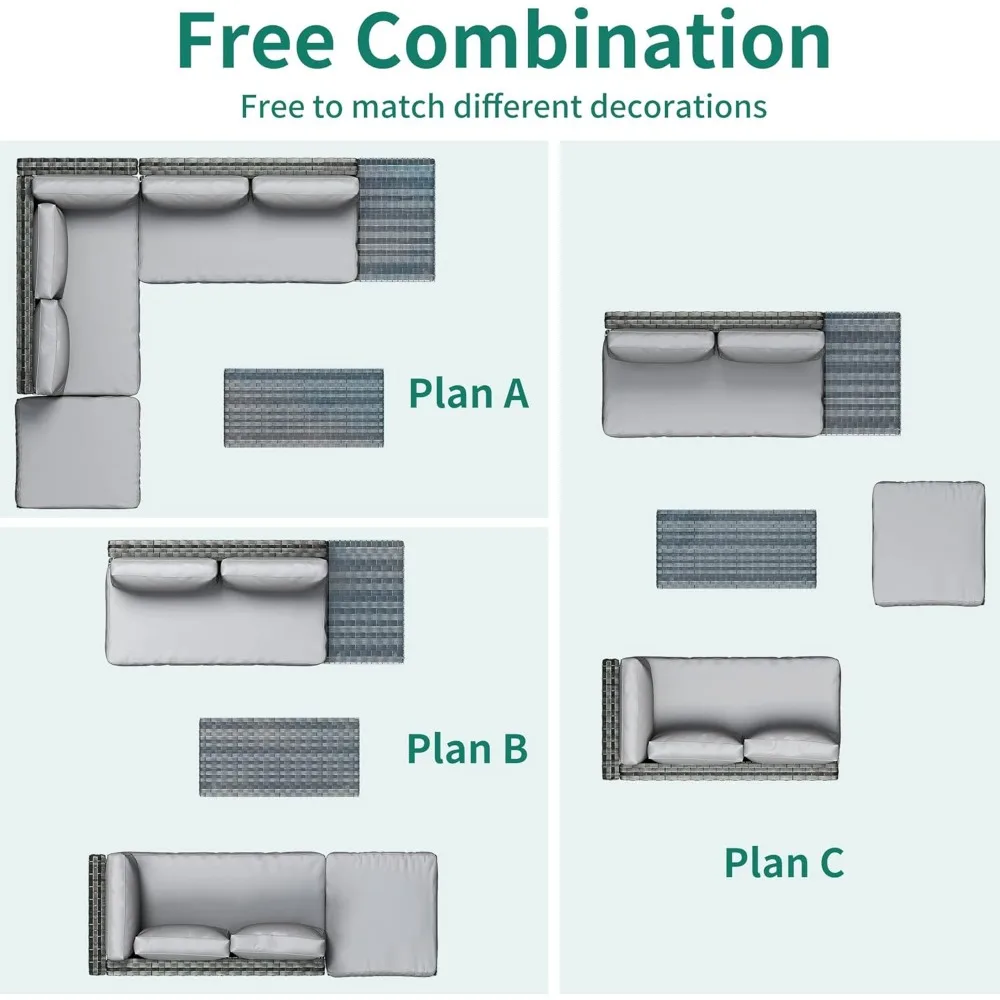 Free Combination
Free to match different decorations

Plan A

Plan B

Plan C