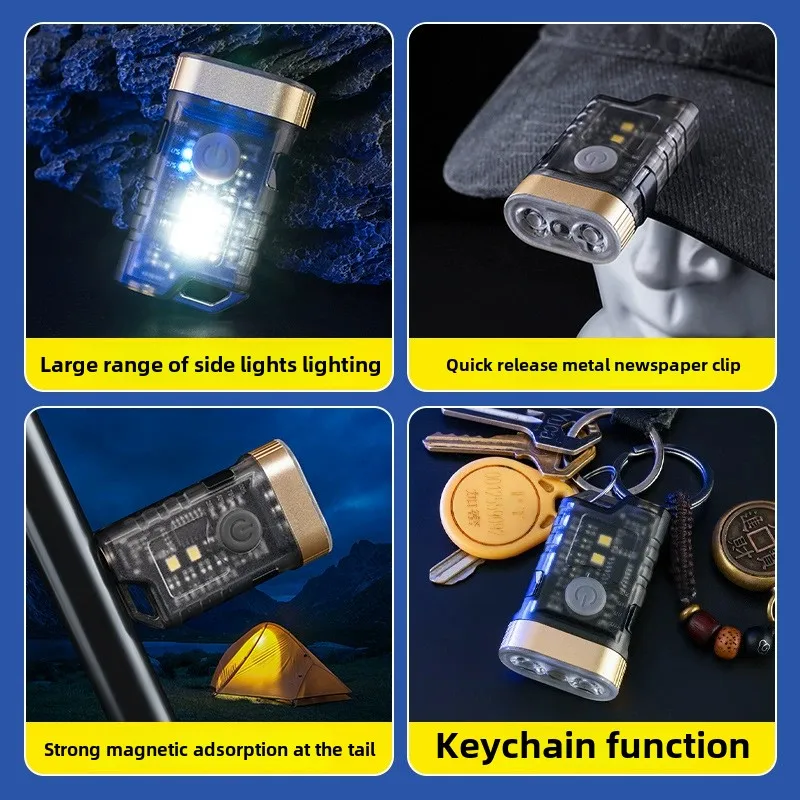 Large range of side lights lighting

Quick release metal newspaper clip

Strong magnetic adsorption at the tail

Keychain function