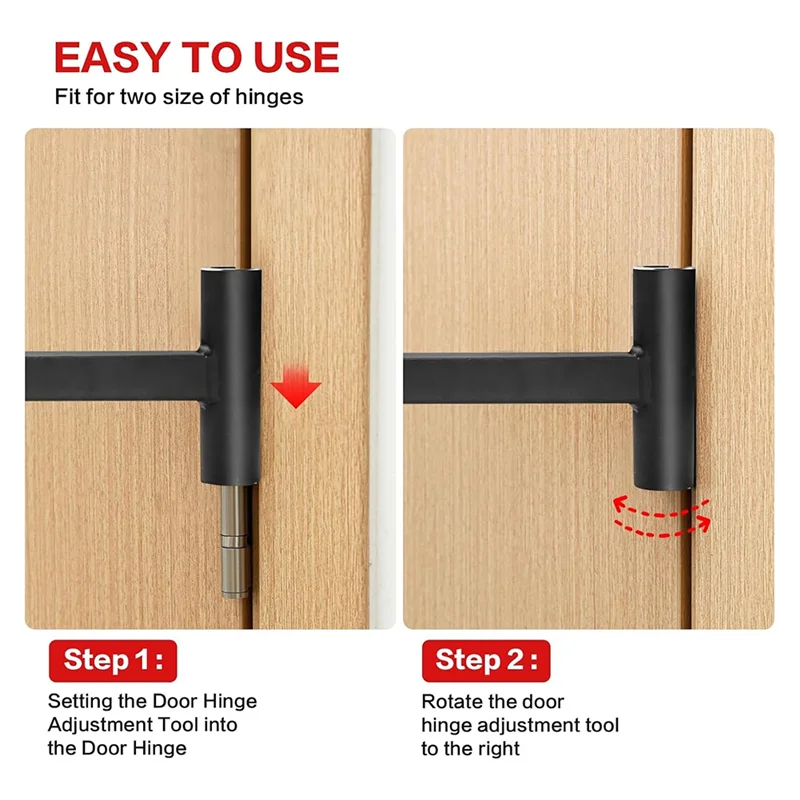 EASY TO USE
Fit for two size of hinges

Step 1:
Setting the Door Hinge Adjustment Tool into the Door Hinge

Step 2:
Rotate the door hinge adjustment tool to the right