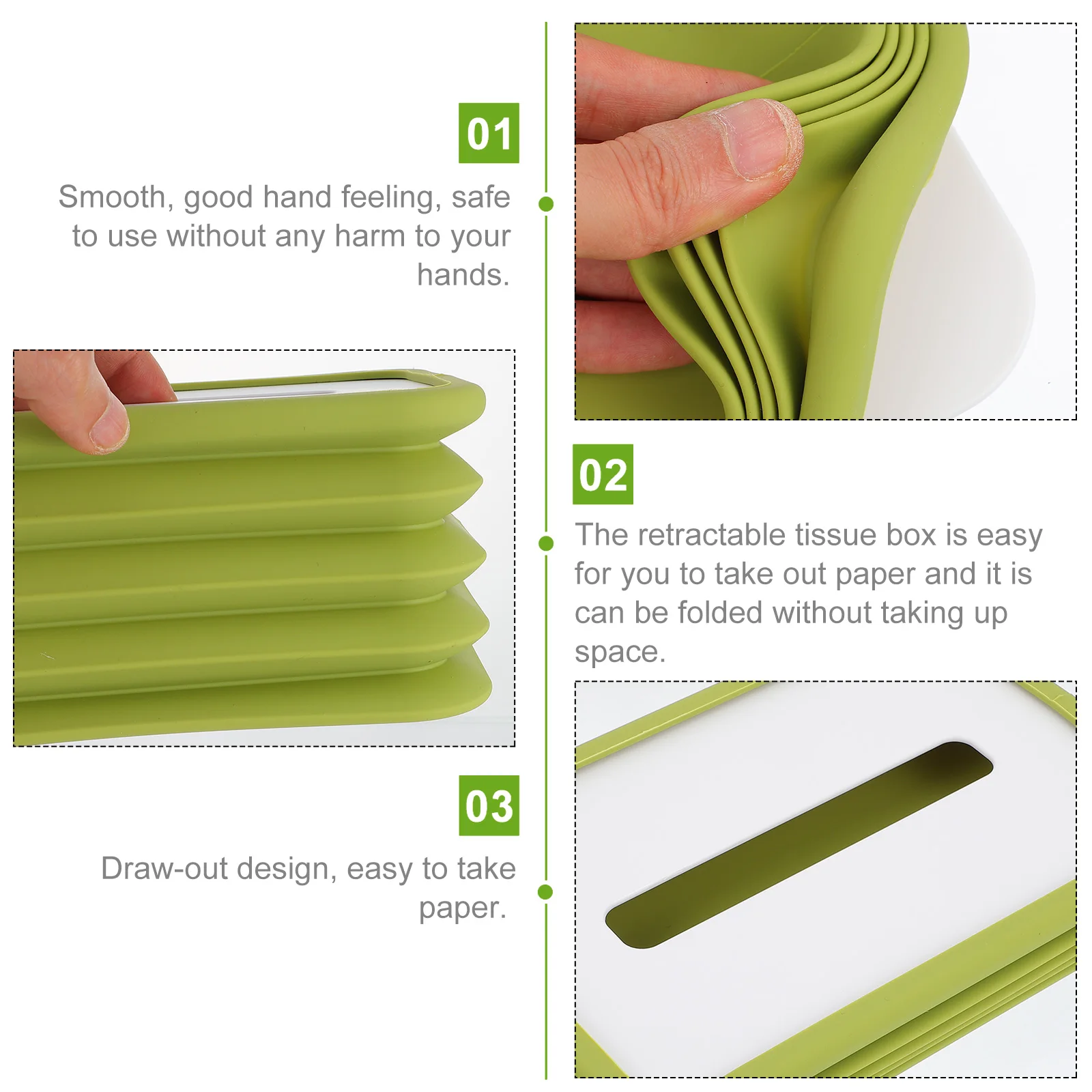 01

Smooth, good hand feeling, safe to use without any harm to your hands.

02

The retractable tissue box is easy for you to take out paper and it is can be folded without taking up space.

03

Draw-out design, easy to take paper.