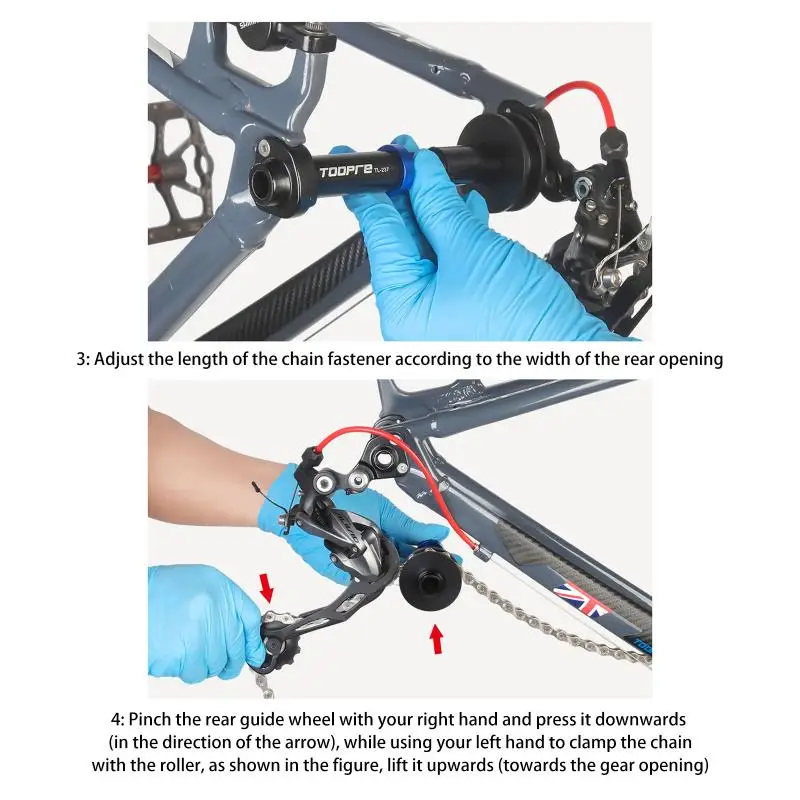 TOOPRE TL-237

3: Adjust the length of the chain fastener according to the width of the rear opening

4: Pinch the rear guide wheel with your right hand and press it downwards (in the direction of the arrow), while using your left hand to clamp the chain with the roller, as shown in the figure, lift it upwards (towards the gear opening)