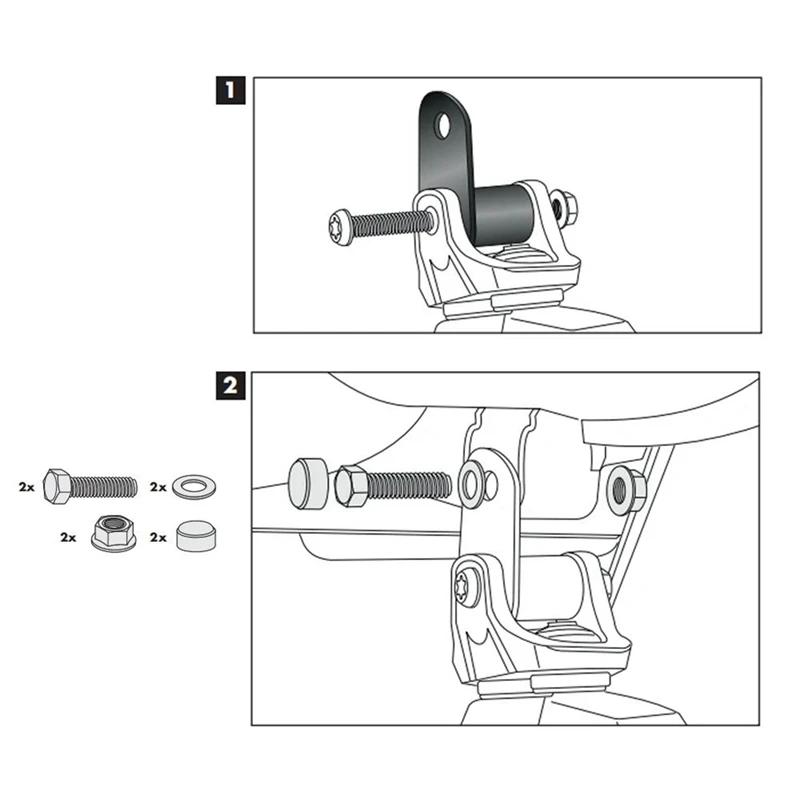 1

2

2x

2x

2x

2x