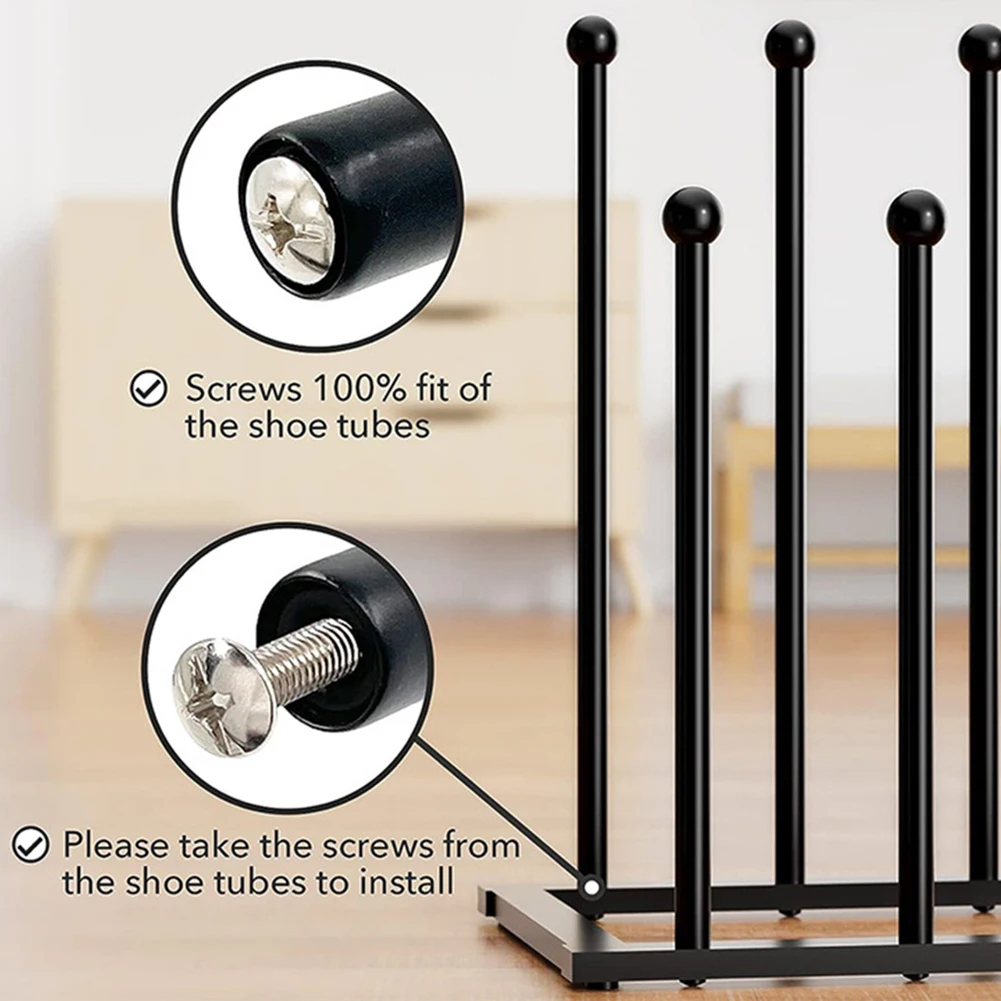 Screws 100% fit of the shoe tubes

Please take the screws from the shoe tubes to install