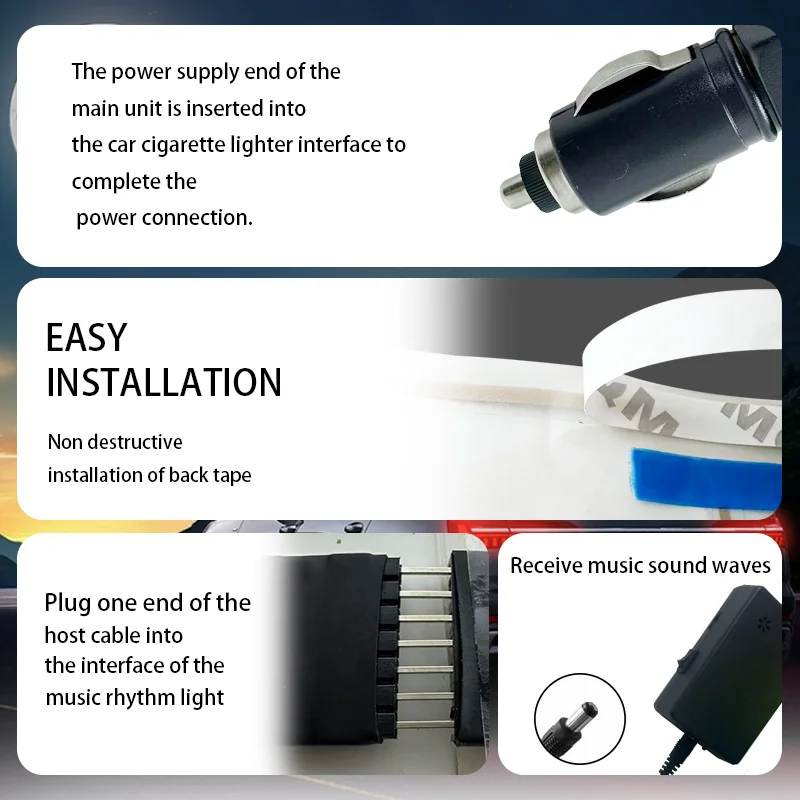 The power supply end of the main unit is inserted into the car cigarette lighter interface to complete the power connection.

EASY INSTALLATION

Non destructive installation of back tape

3M

Plug one end of the host cable into the interface of the music rhythm light

Receive music sound waves