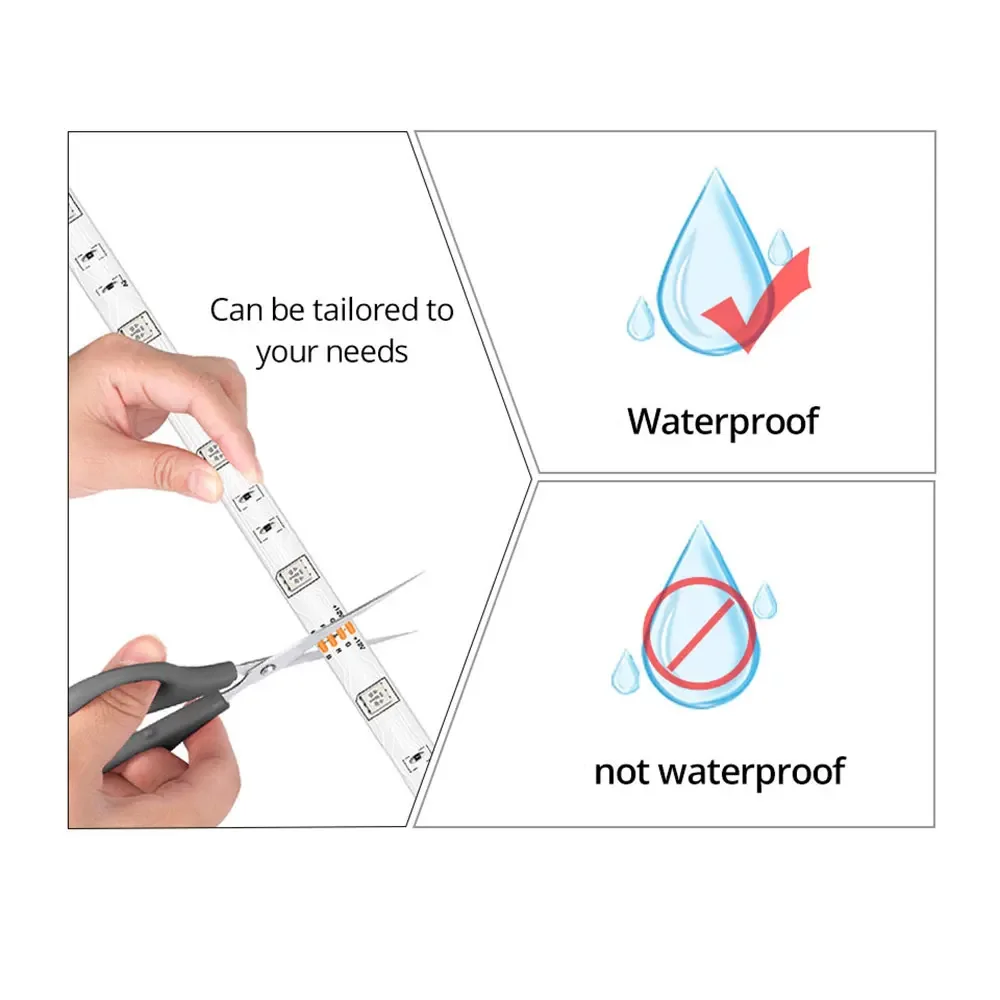 Can be tailored to your needs

Waterproof

not waterproof