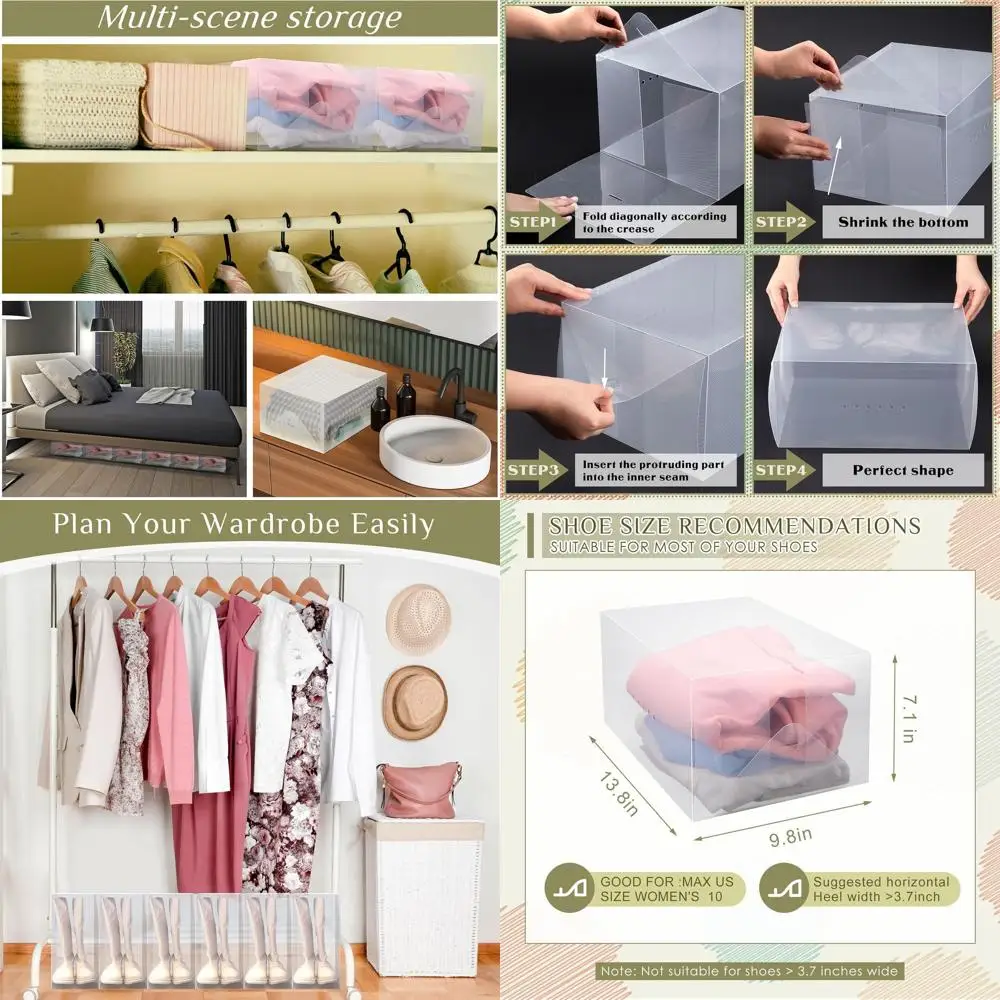 Multi-scene storage

STEP1 Fold diagonally according to the crease

STEP2 Shrink the bottom

STEP3 Insert the protruding part into the inner seam

STEP4 Perfect shape

Plan Your Wardrobe Easily

SHOE SIZE RECOMMENDATIONS
SUITABLE FOR MOST OF YOUR SHOES

7.1 in

13.8in

9.8in

GOOD FOR :MAX US SIZE WOMEN'S 10

Suggested horizontal Heel width >3.7inch

Note: Not suitable for shoes > 3.7 inches wide