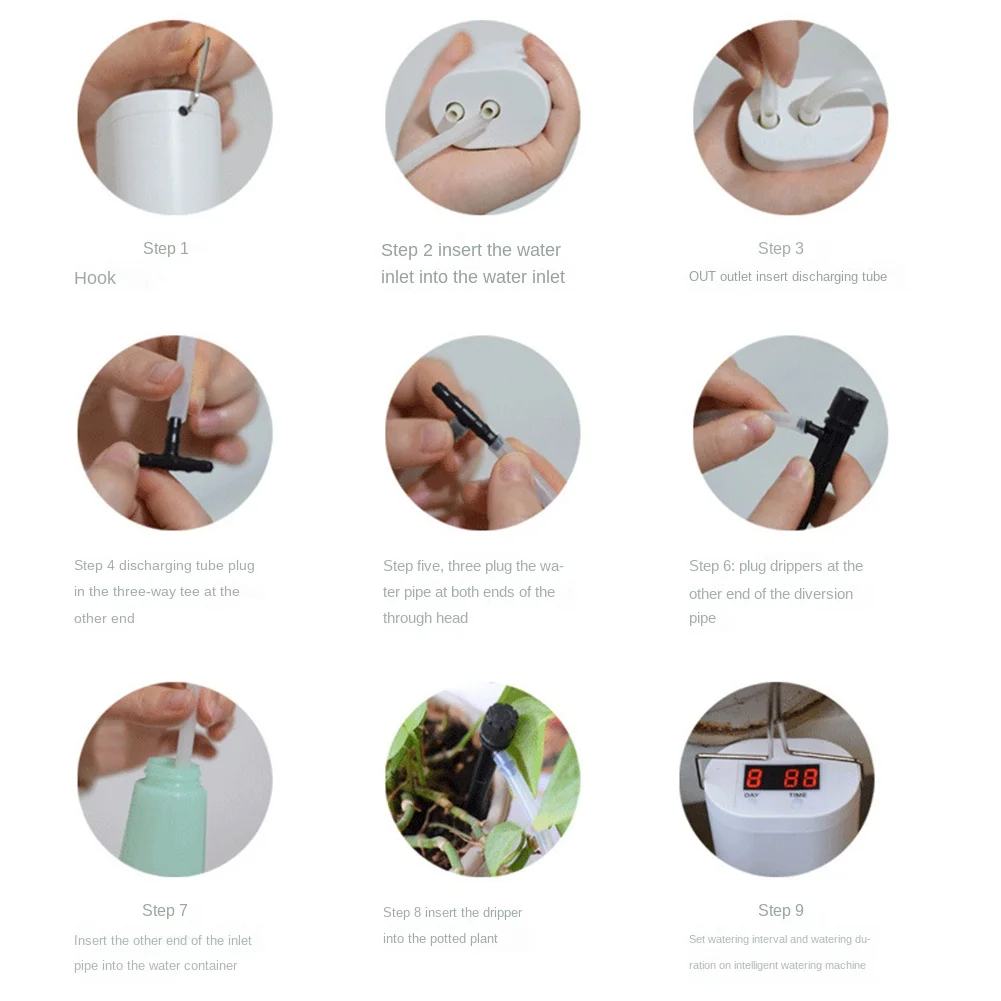 Step 1
Hook

Step 2 insert the water inlet into the water inlet

Step 3
OUT outlet insert discharging tube

Step 4 discharging tube plug in the three-way tee at the other end

Step five, three plug the water pipe at both ends of the through head

Step 6: plug drippers at the other end of the diversion pipe

Step 7
Insert the other end of the inlet pipe into the water container

Step 8 insert the dripper into the potted plant

8 88
DAY TIME

Step 9
Set watering interval and watering duration on intelligent watering machine