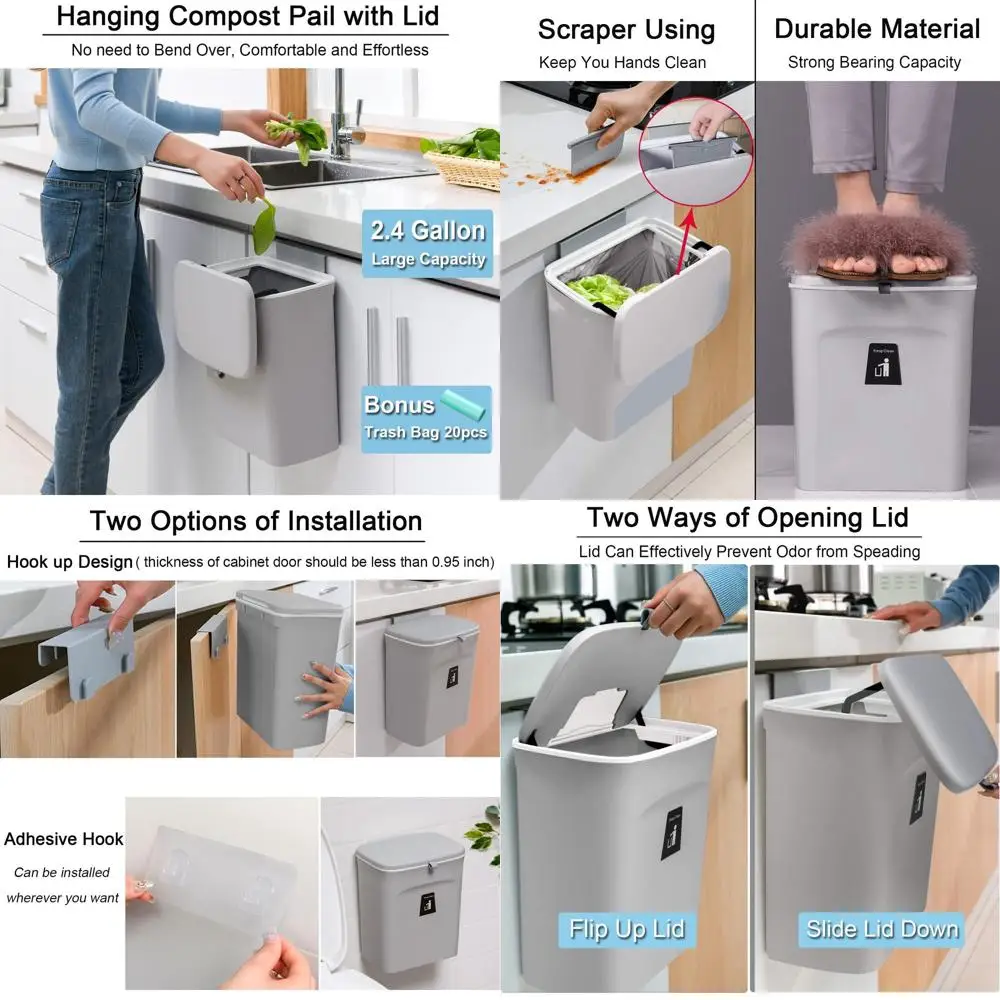 Hanging Compost Pail with Lid
No need to Bend Over, Comfortable and Effortless

2.4 Gallon
Large Capacity

Bonus
Trash Bag 20pcs

Scraper Using
Keep You Hands Clean

Durable Material
Strong Bearing Capacity

Keep Clean

Two Options of Installation
Hook up Design ( thickness of cabinet door should be less than 0.95 inch)

Adhesive Hook
Can be installed wherever you want

Two Ways of Opening Lid
Lid Can Effectively Prevent Odor from Speading

Flip Up Lid

Slide Lid Down