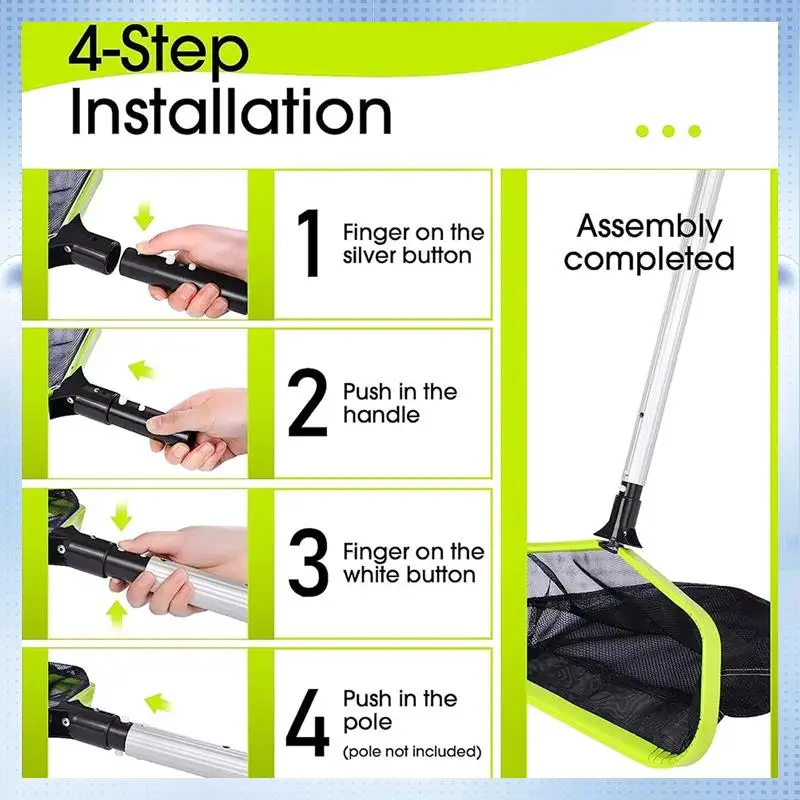 4-Step Installation

1 Finger on the silver button

2 Push in the handle

3 Finger on the white button

4 Push in the pole (pole not included)

Assembly completed