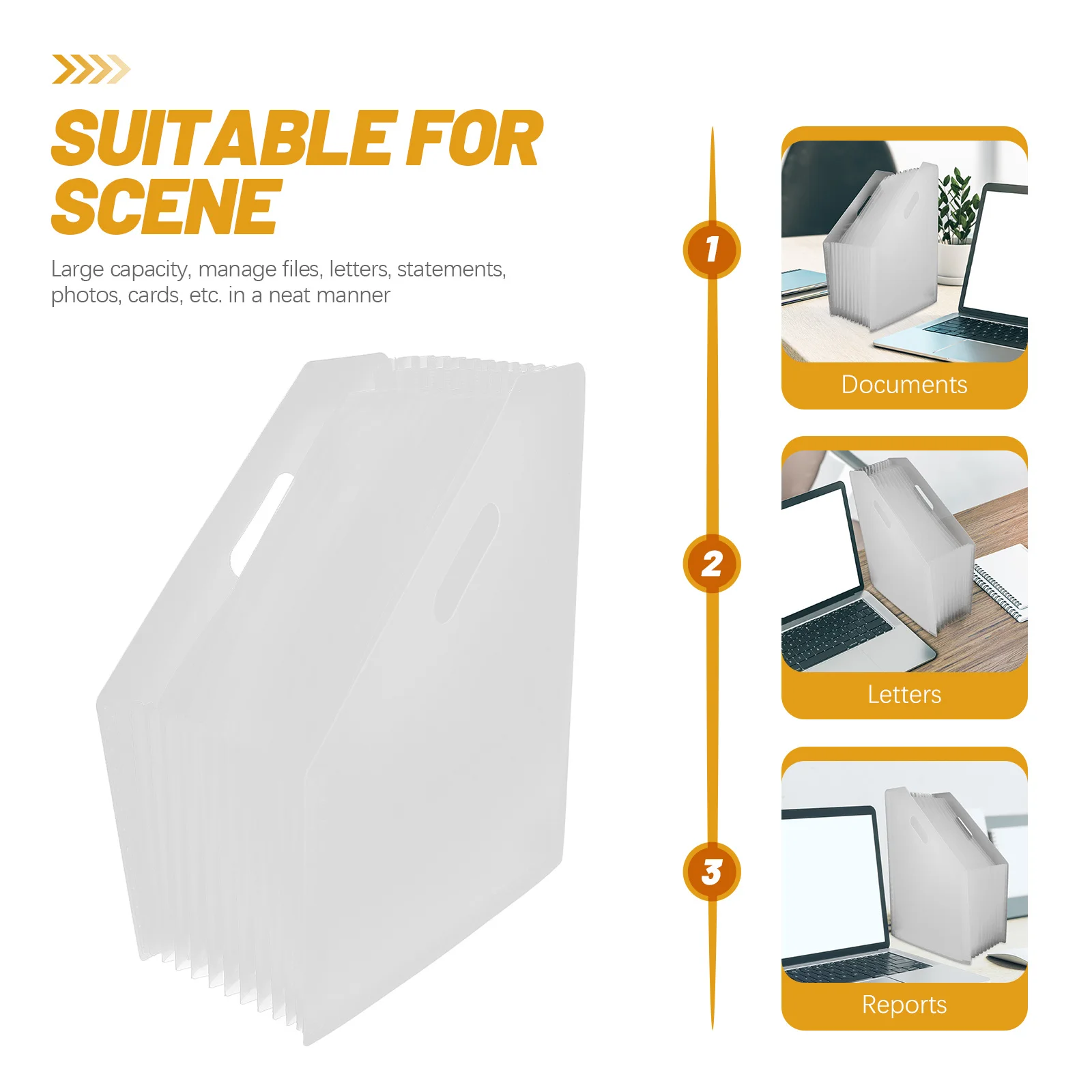 SUITABLE FOR SCENE

Large capacity, manage files, letters, statements, photos, cards, etc. in a neat manner

1

Documents

2

Letters

3

Reports