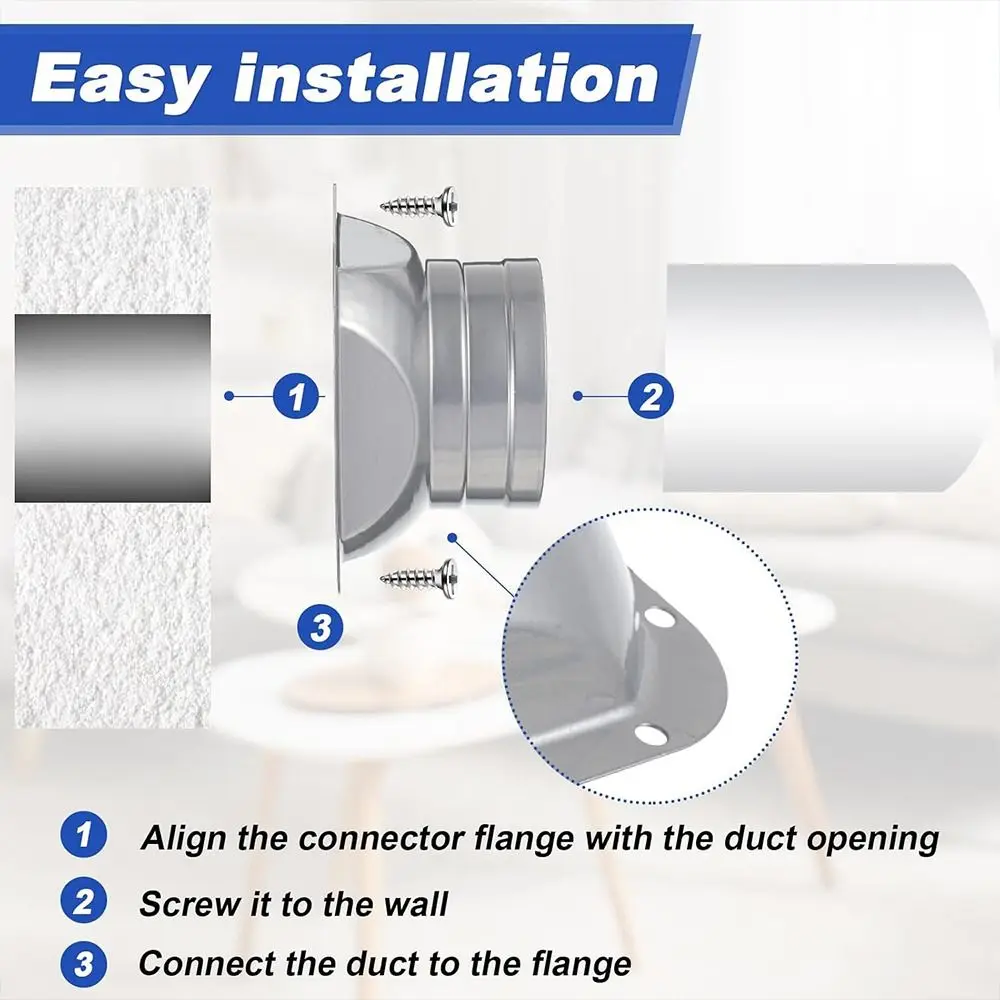 Easy installation

1

2

3

1 Align the connector flange with the duct opening

2 Screw it to the wall

3 Connect the duct to the flange