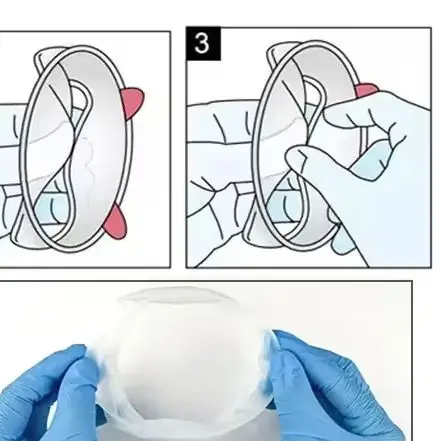 3