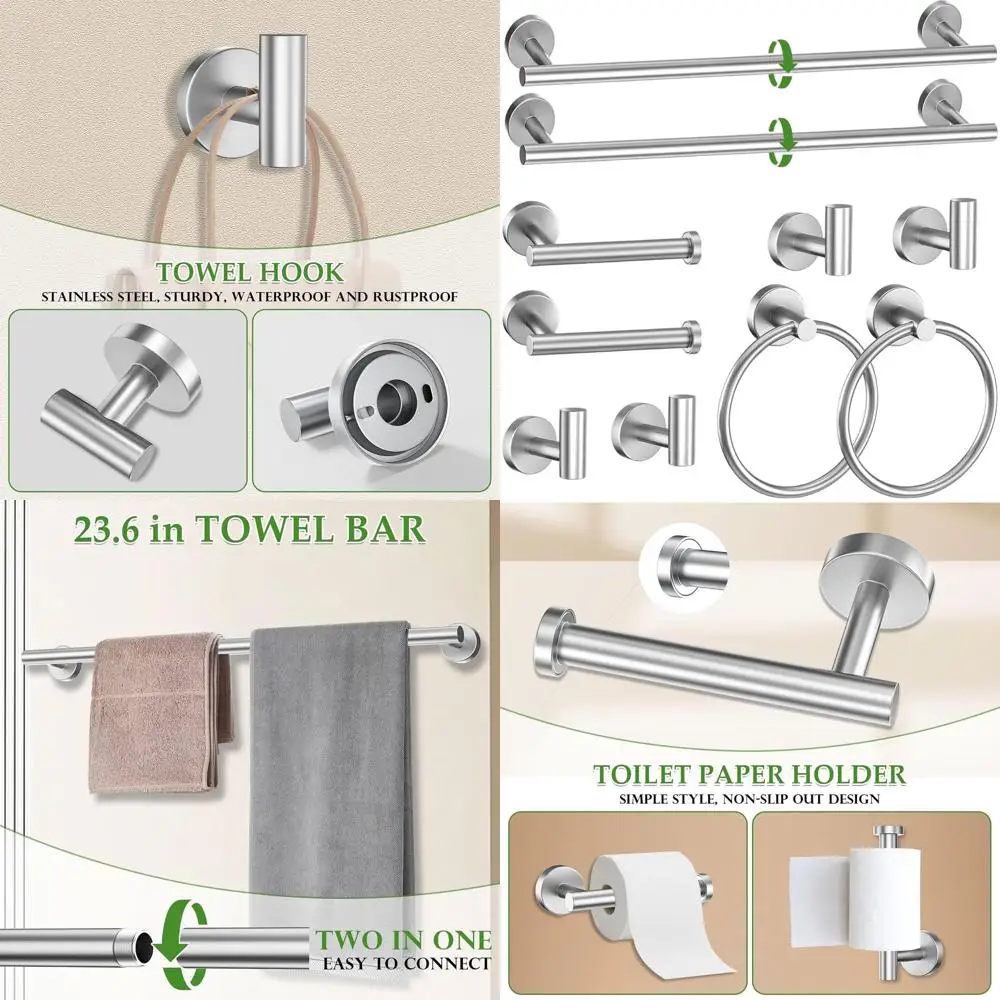 TOWEL HOOK
STAINLESS STEEL, STURDY, WATERPROOF AND RUSTPROOF

23.6 in TOWEL BAR

TWO IN ONE
EASY TO CONNECT

TOILET PAPER HOLDER
SIMPLE STYLE, NON-SLIP OUT DESIGN